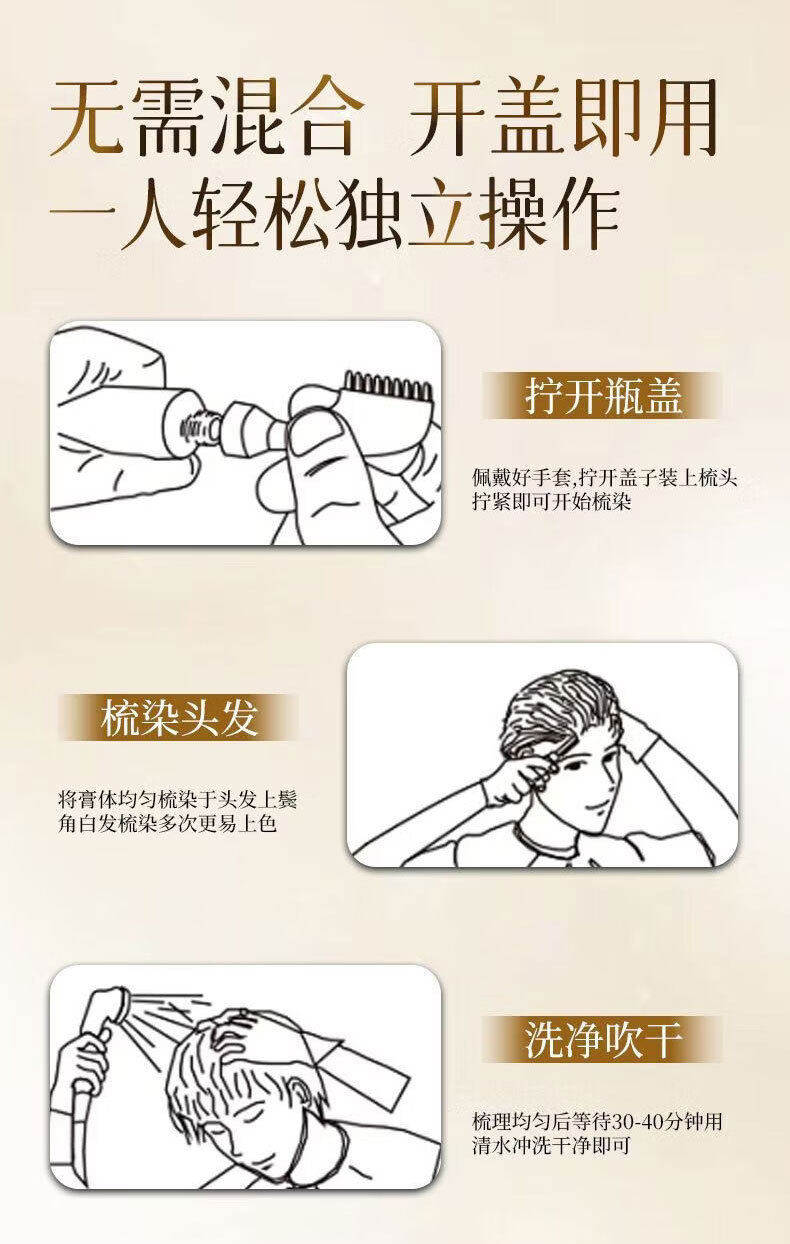 无需混合 开盖即用
一人轻松独立操作

拧开瓶盖

佩戴好手套,拧开盖子装上梳头拧紧即可开始梳染

梳染头发

将膏体均匀梳染于头发上鬓角白发梳染多次更易上色

洗净吹干

梳理均匀后等待30-40分钟用清水冲洗干净即可