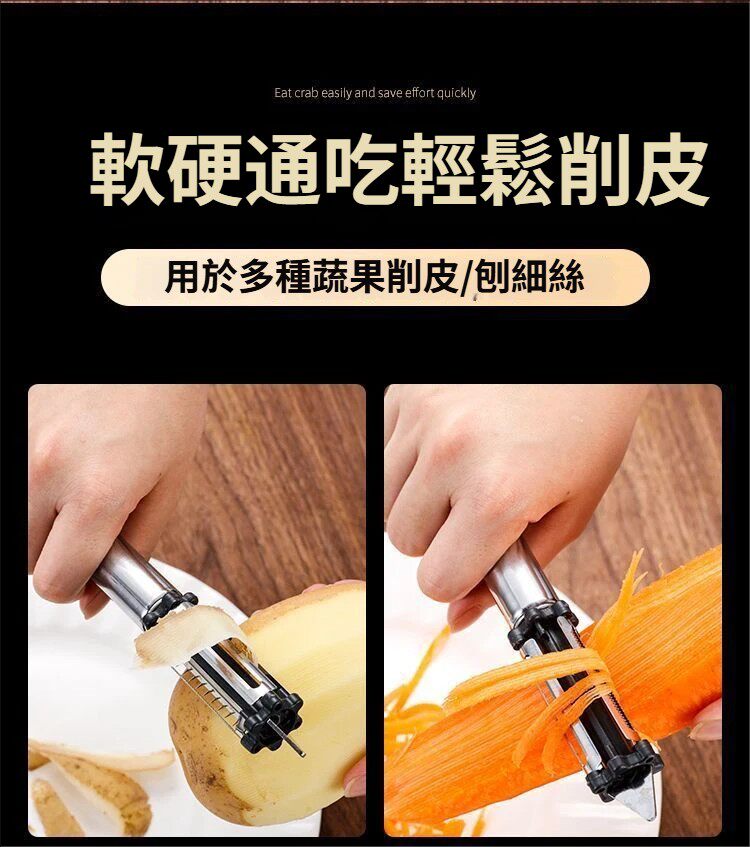 Eat crab easily and save effort quickly

軟硬通吃輕鬆削皮

用於多種蔬果削皮/刨細絲