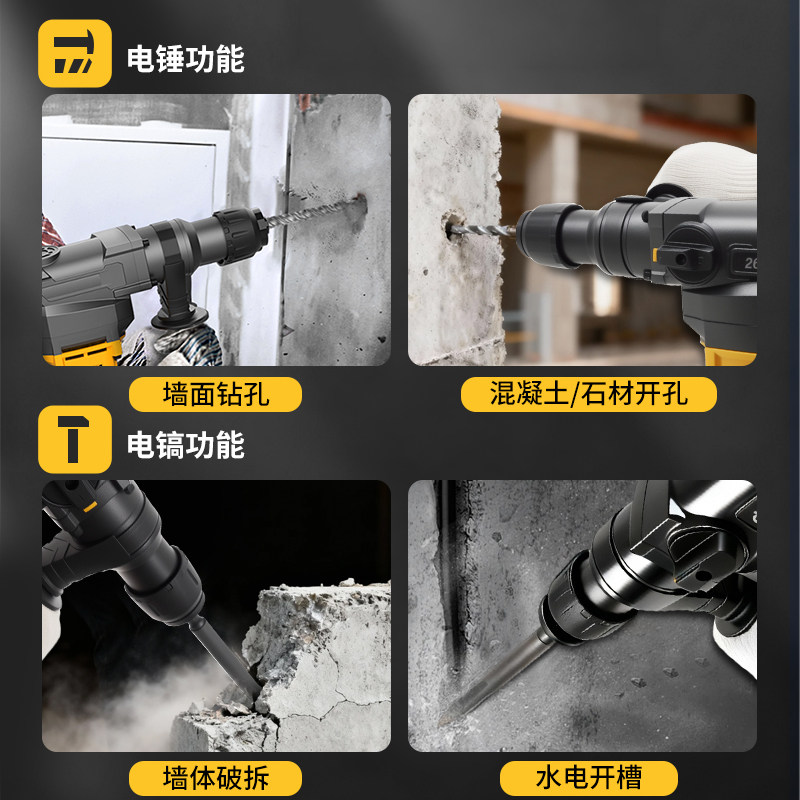 电锤功能

26

墙面钻孔

混凝土/石材开孔

电镐功能

墙体破拆

水电开槽