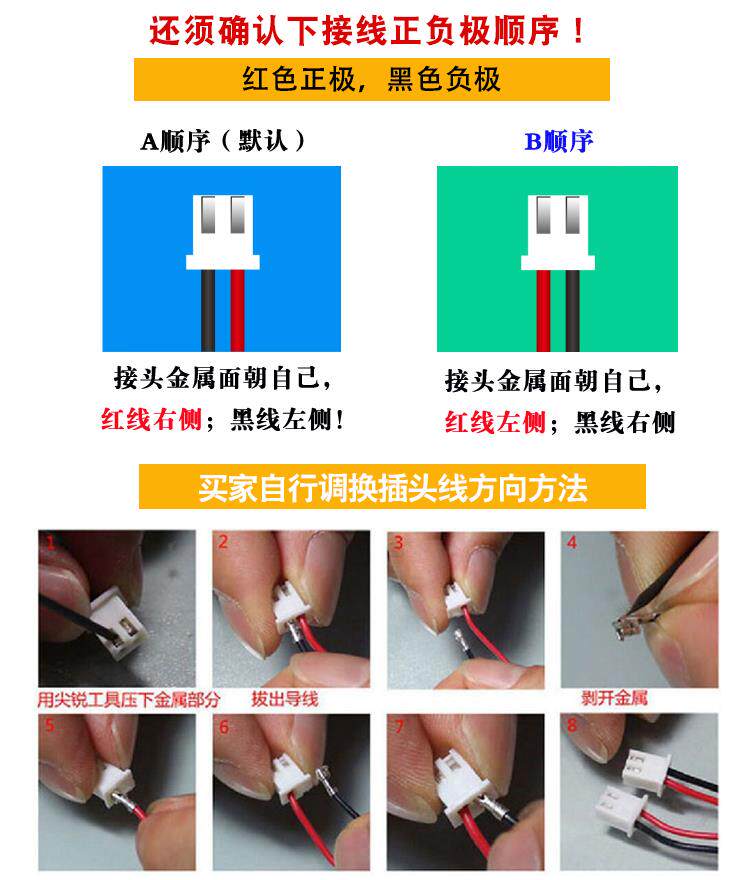 还须确认下接线正负极顺序！

红色正极，黑色负极

A顺序（默认）

接头金属面朝自己，
红线右侧；黑线左侧！

B顺序

接头金属面朝自己，
红线左侧；黑线右侧

买家自行调换插头线方向方法

1

2

3

4

用尖锐工具压下金属部分

拔出导线

剥开金属

5

6

7

8