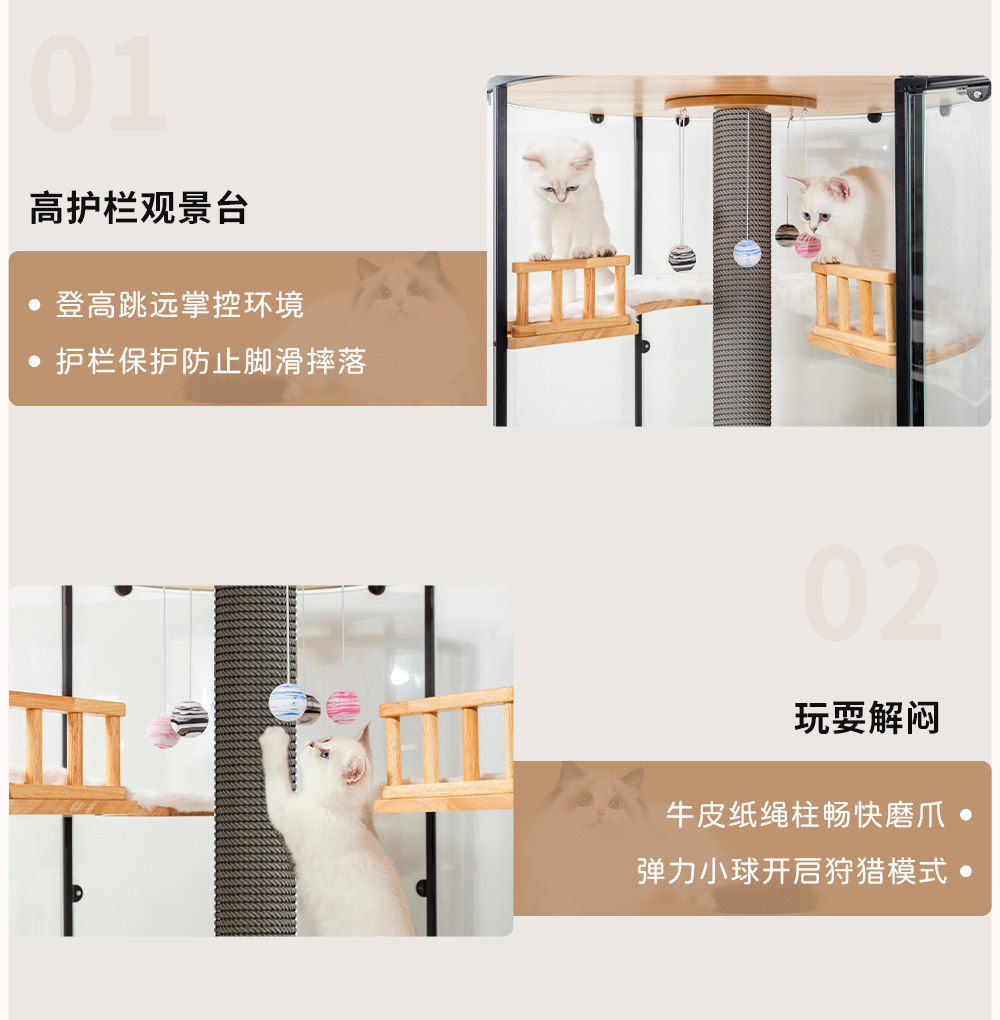 01

高护栏观景台

• 登高跳远掌控环境

• 护栏保护防止脚滑摔落

02

玩耍解闷

牛皮纸绳柱畅快磨爪 •

弹力小球开启狩猎模式 •