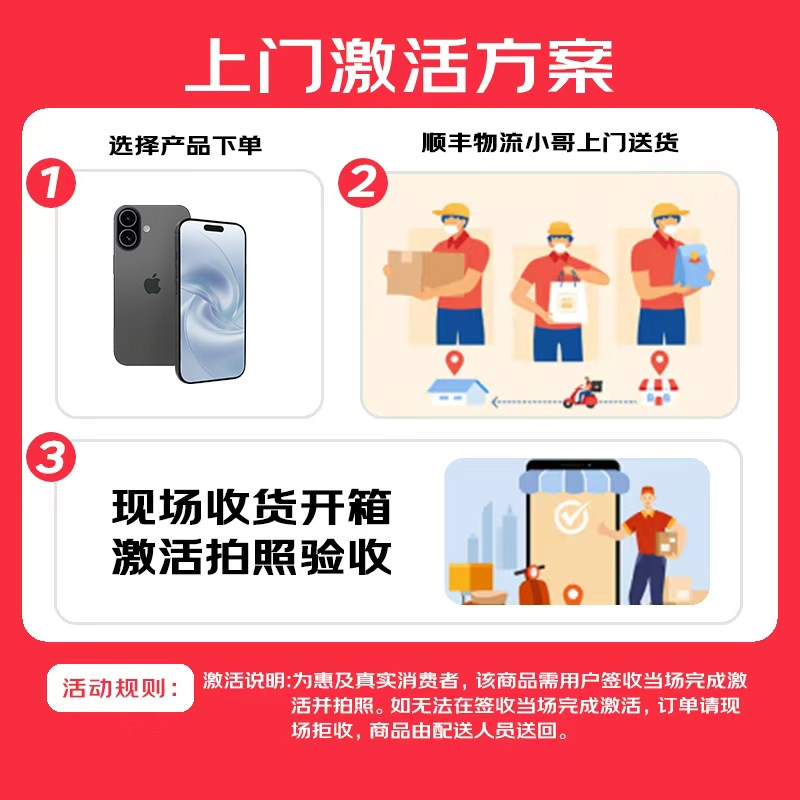 上门激活方案

选择产品下单

1

顺丰物流小哥上门送货

2

3

现场收货开箱
激活拍照验收

活动规则：

激活说明:为惠及真实消费者，该商品需用户签收当场完成激活并拍照。如无法在签收当场完成激活，订单请现场拒收，商品由配送人员送回。