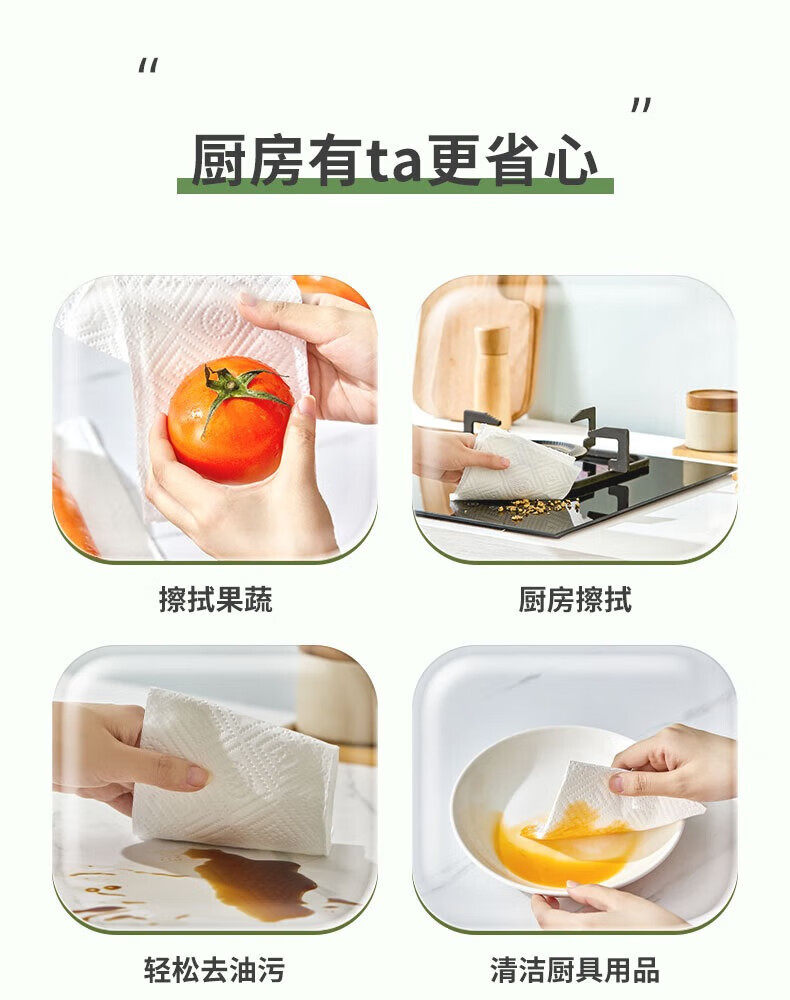 “ ”
厨房有ta更省心

擦拭果蔬

厨房擦拭

轻松去油污

清洁厨具用品