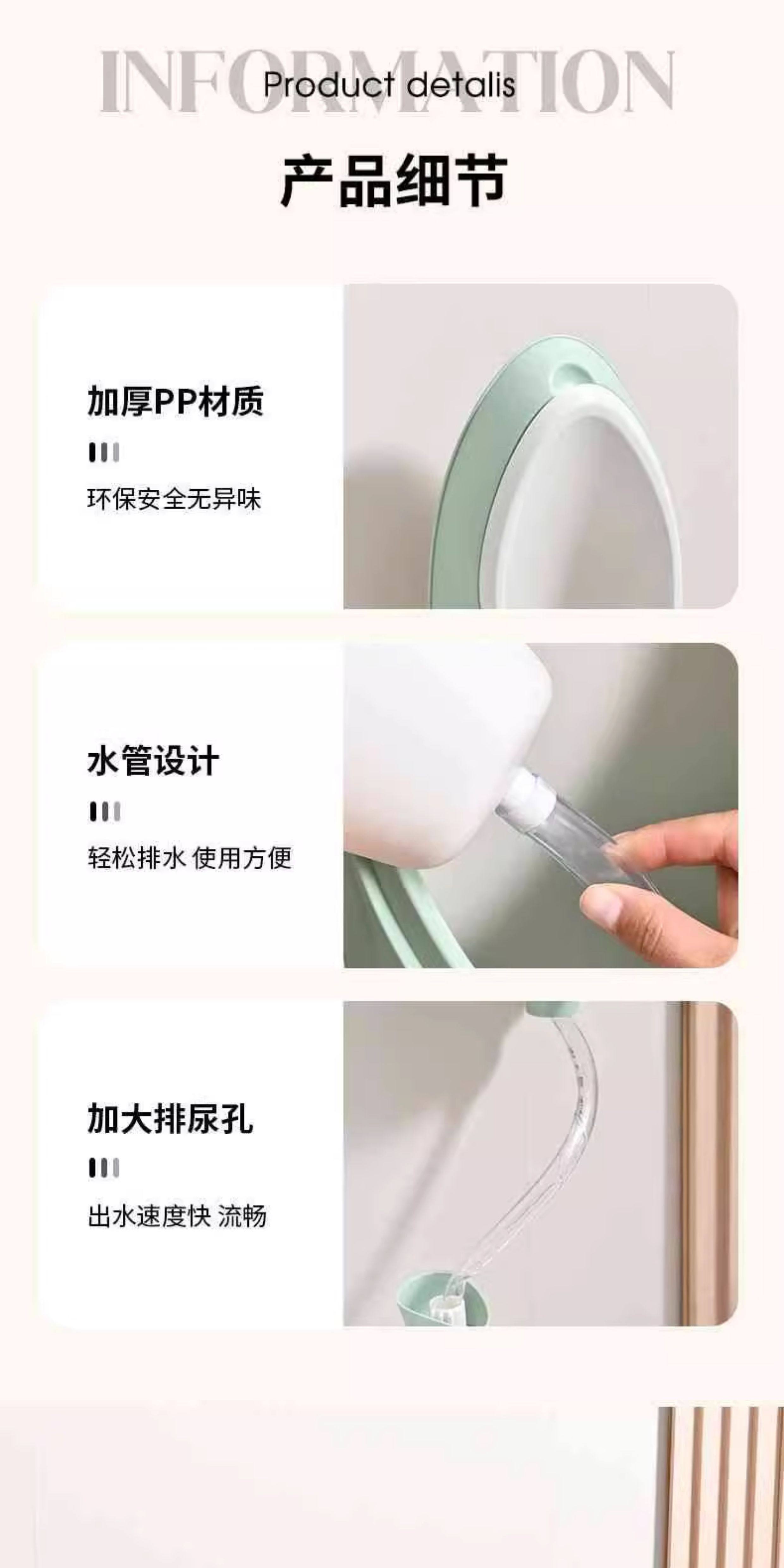 INFORMATION
Product detalis

产品细节

加厚PP材质

环保安全无异味

水管设计

轻松排水 使用方便

加大排尿孔

出水速度快 流畅