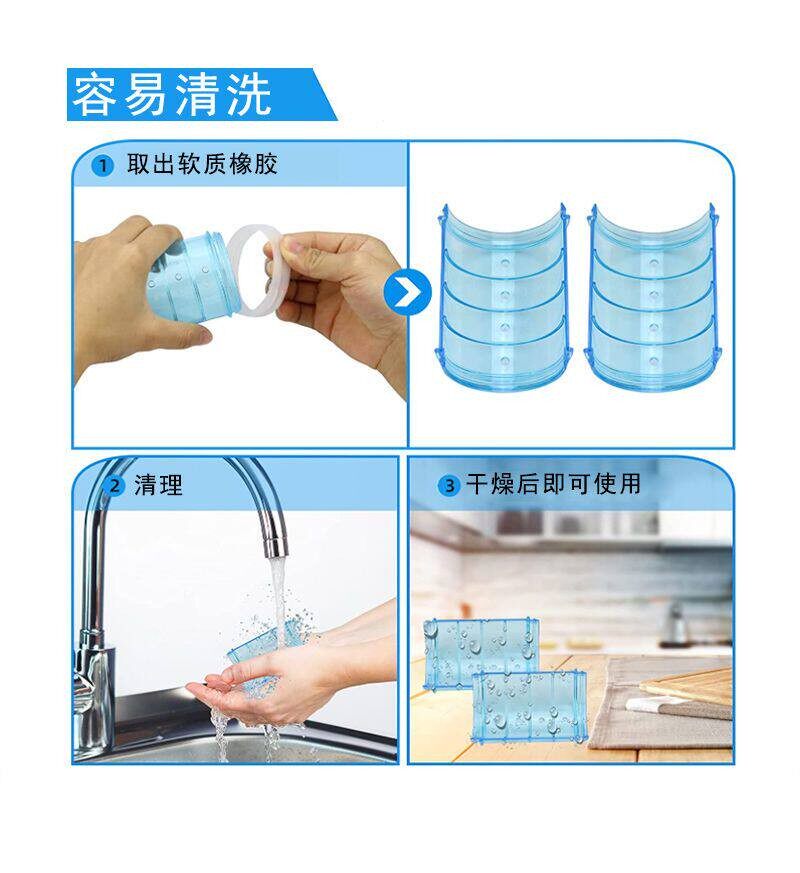 容易清洗

1 取出软质橡胶

2 清理

3 干燥后即可使用