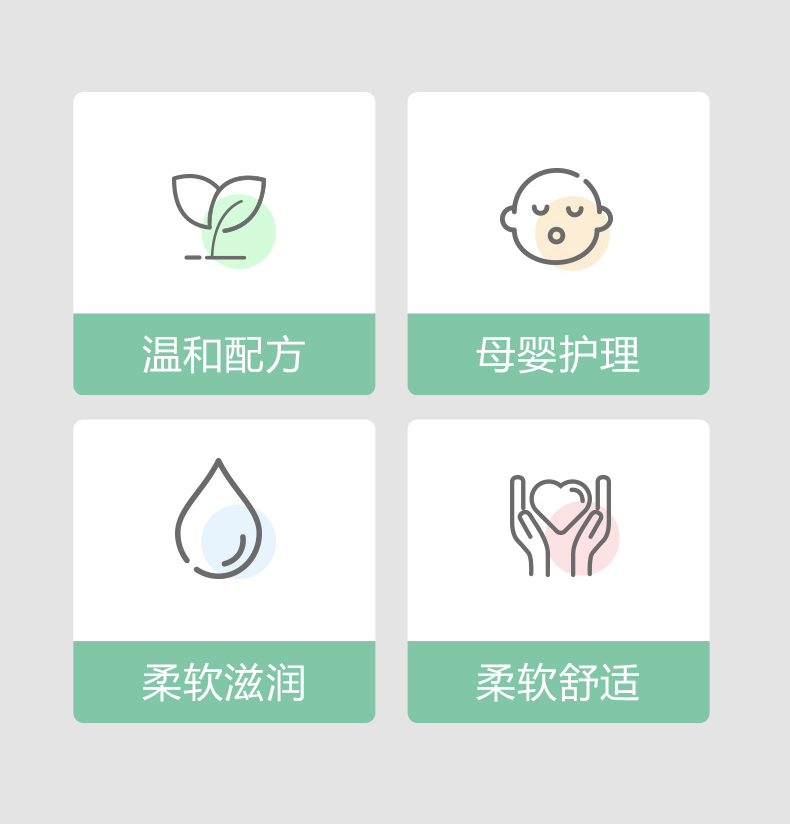 温和配方

母婴护理

柔软滋润

柔软舒适