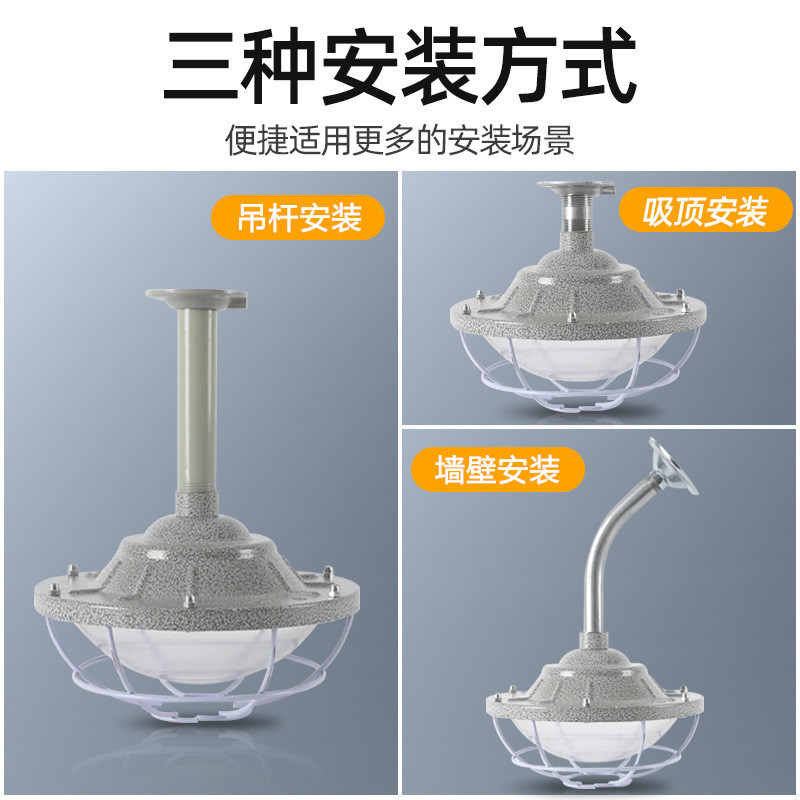 三种安装方式

便捷适用更多的安装场景

吊杆安装

吸顶安装

墙壁安装