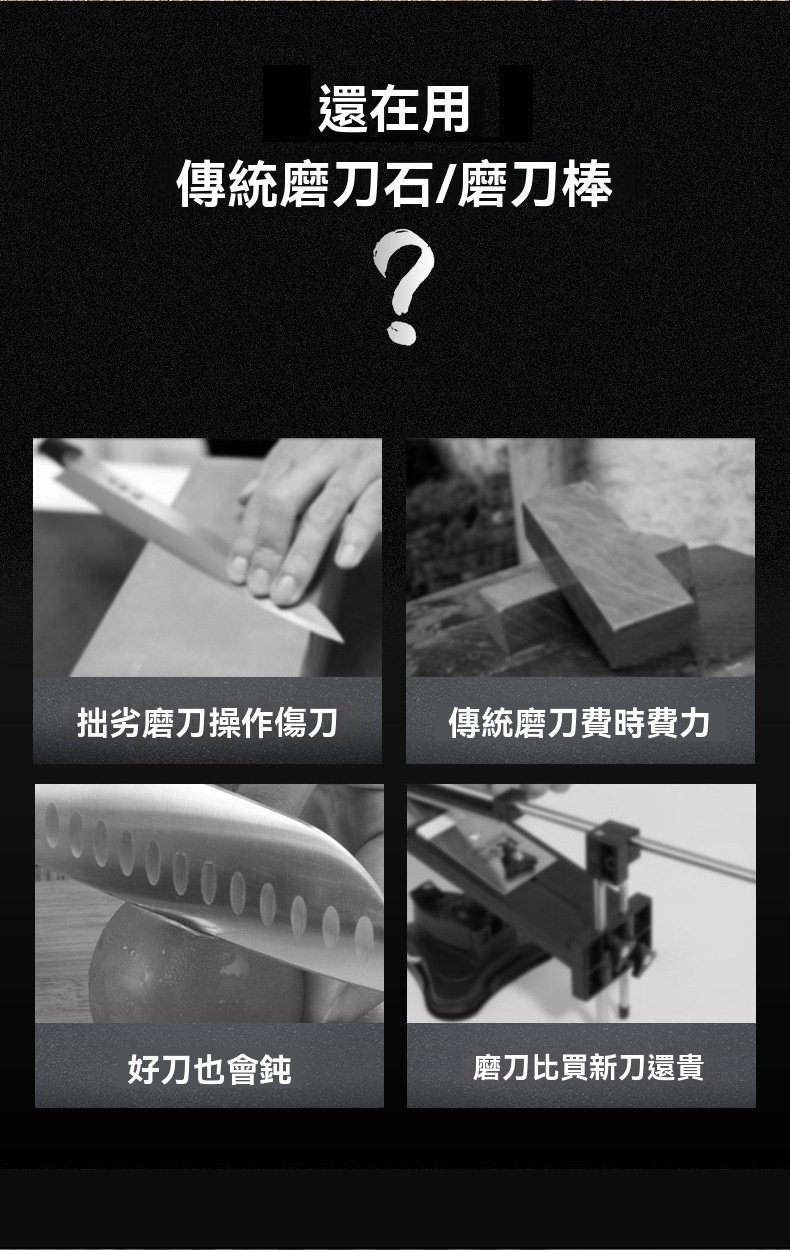 還在用
傳統磨刀石/磨刀棒
?

拙劣磨刀操作傷刀

傳統磨刀費時費力

好刀也會鈍

磨刀比買新刀還貴