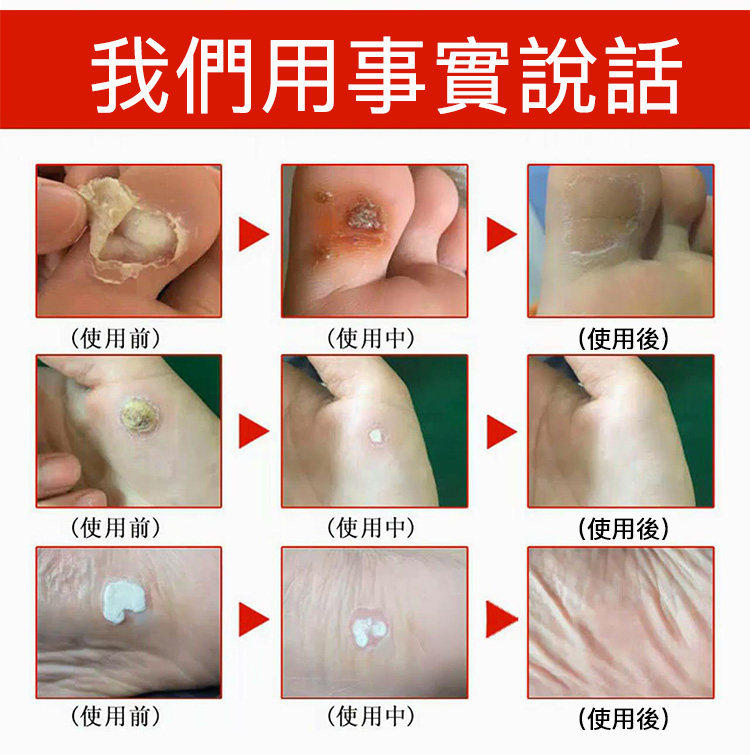 我們用事實說話

（使用前）

（使用中）

(使用後)

（使用前）

（使用中）

(使用後)

（使用前）

（使用中）

(使用後)