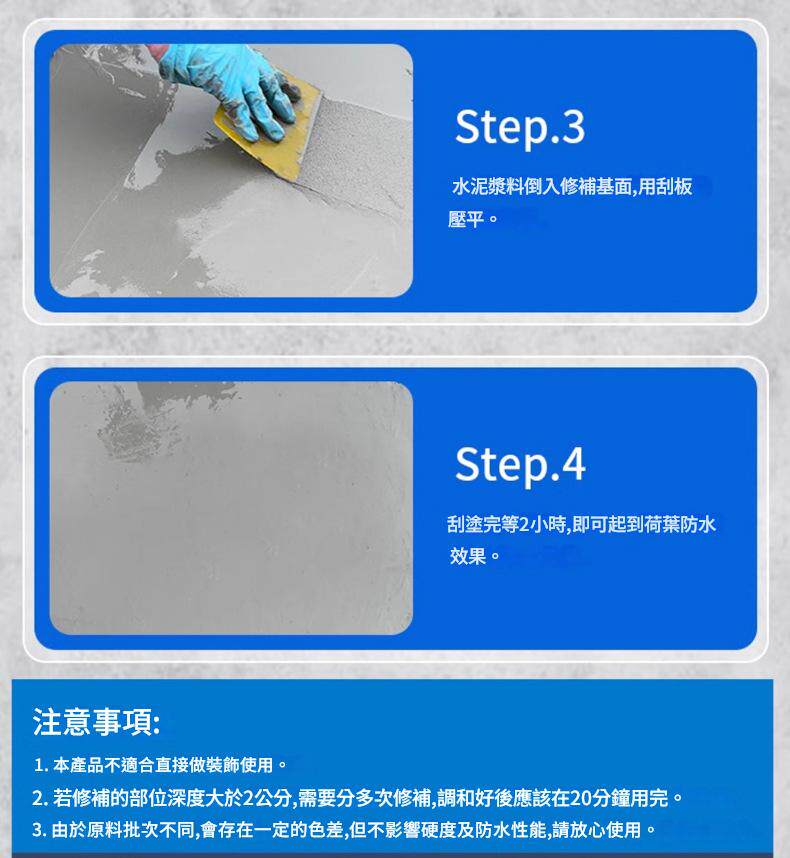 Step.3

水泥漿料倒入修補基面,用刮板壓平。

Step.4

刮塗完等2小時,即可起到荷葉防水效果。

注意事項:

1. 本產品不適合直接做裝飾使用。
2. 若修補的部位深度大於2公分,需要分多次修補,調和好後應該在20分鐘用完。
3. 由於原料批次不同,會存在一定的色差,但不影響硬度及防水性能,請放心使用。