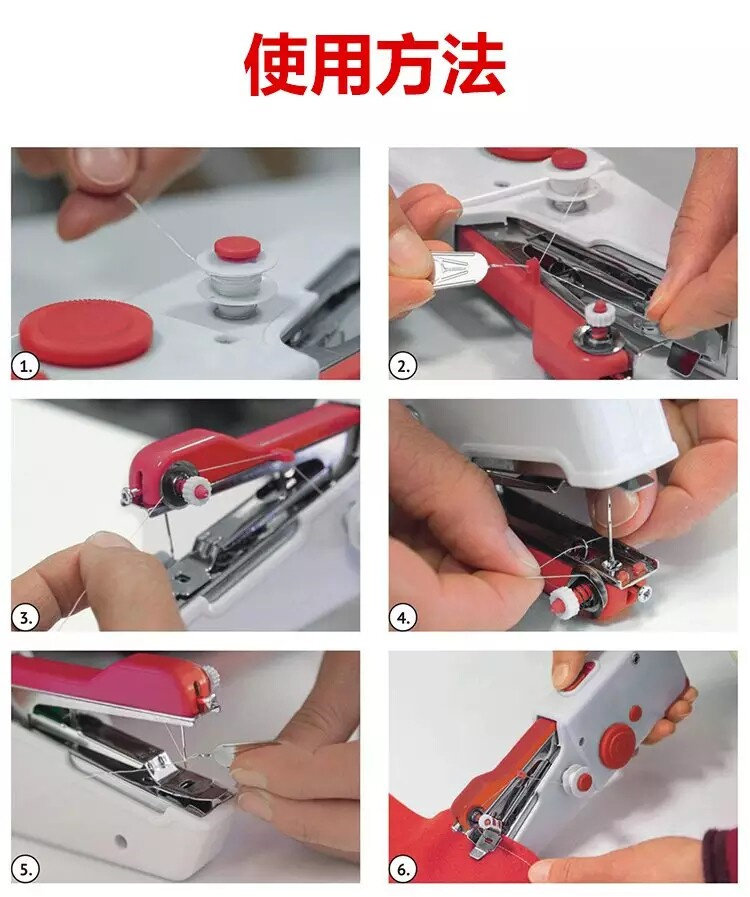 使用方法

1.

2.

3.

4.

5.

6.