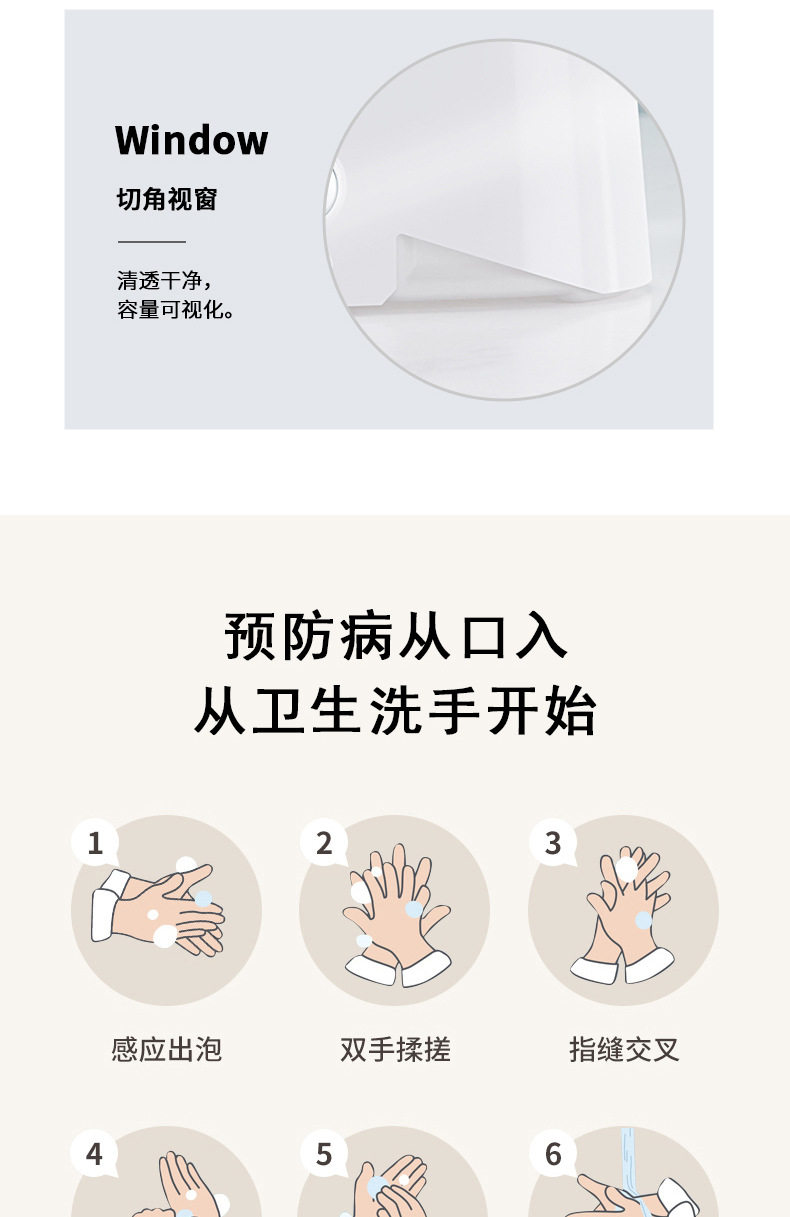 Window

切角视窗

清透干净，
容量可视化。

预防病从口入
从卫生洗手开始

1
感应出泡

2
双手揉搓

3
指缝交叉

4

5

6