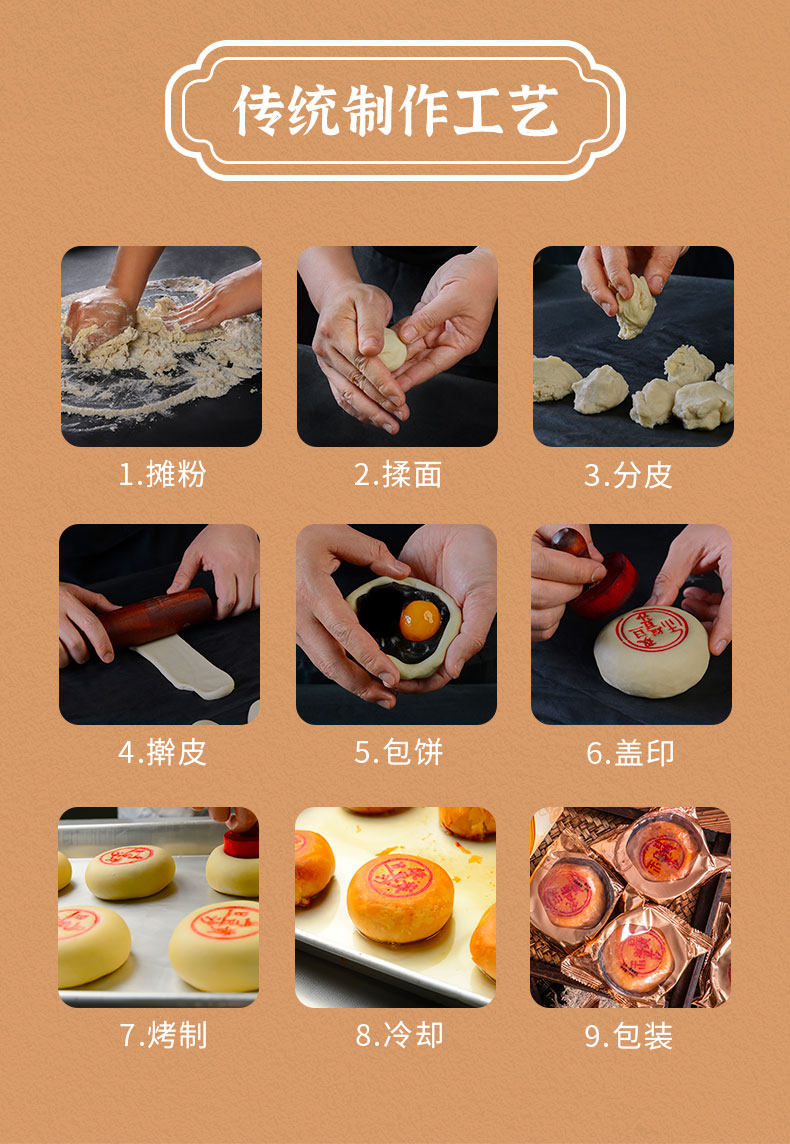 传统制作工艺

1.摊粉

2.揉面

3.分皮

4.擀皮

5.包饼

6.盖印

7.烤制

8.冷却

9.包装