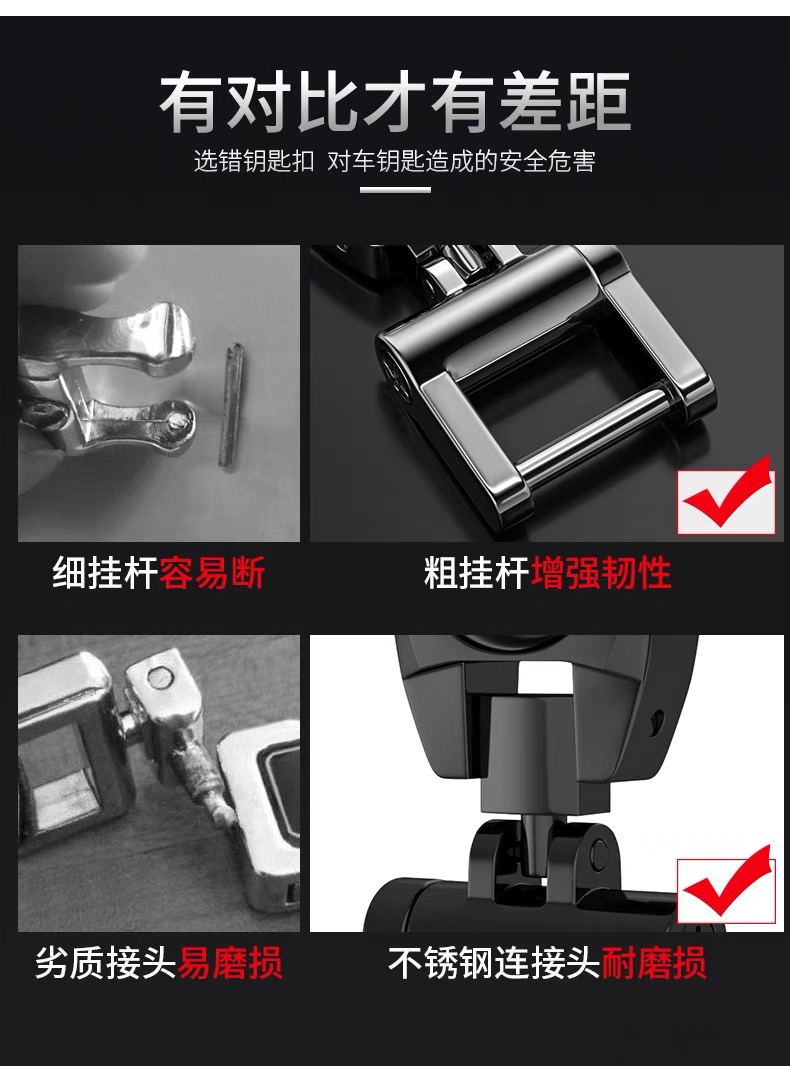 有对比才有差距

选错钥匙扣 对车钥匙造成的安全危害

细挂杆容易断

粗挂杆增强韧性

劣质接头易磨损

不锈钢连接头耐磨损