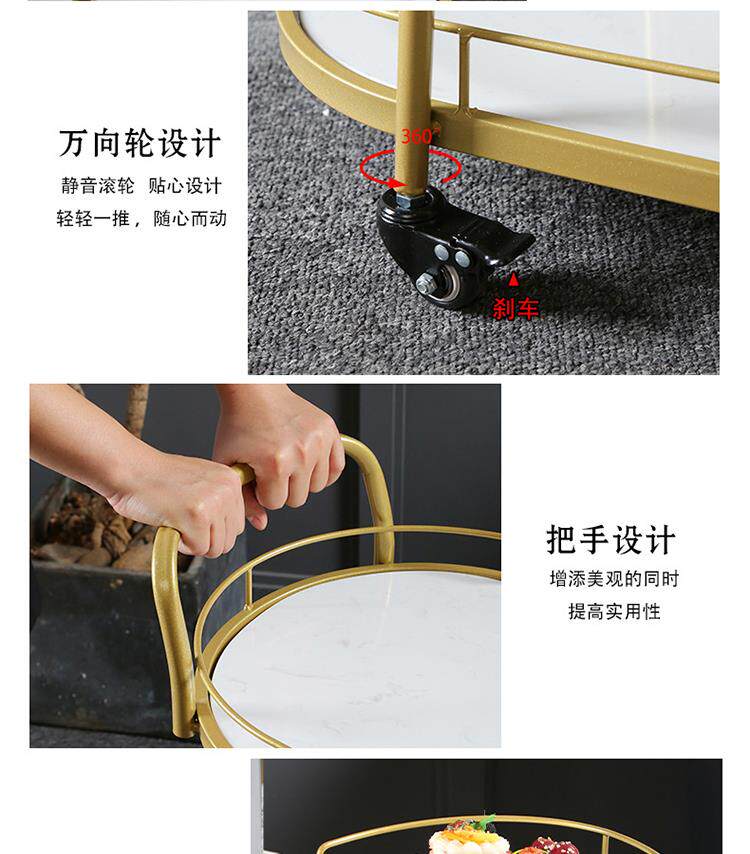 万向轮设计

静音滚轮 贴心设计
轻轻一推，随心而动

360°

刹车

把手设计

增添美观的同时
提高实用性