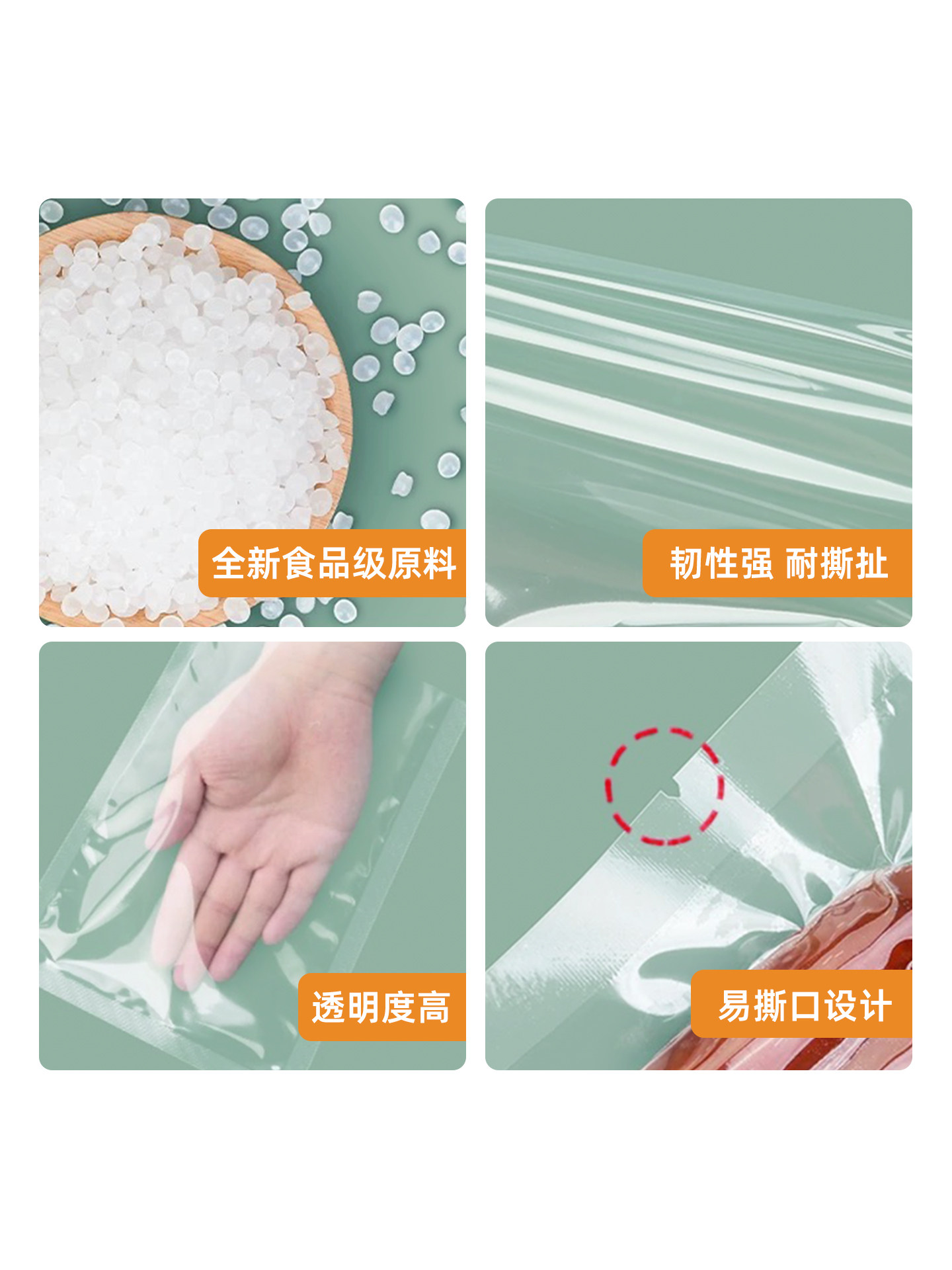 全新食品级原料

韧性强 耐撕扯

透明度高

易撕口设计