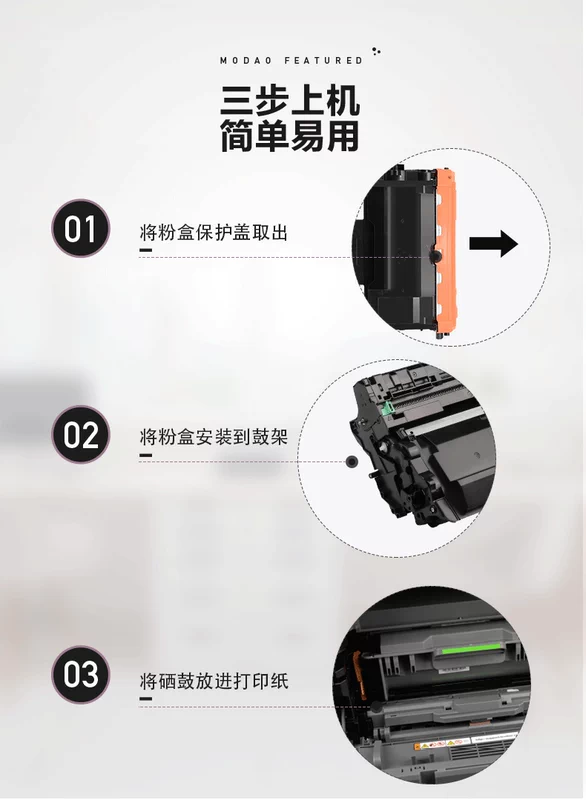 MODAO FEATURED

三步上机
简单易用

01
将粉盒保护盖取出

02
将粉盒安装到鼓架

03
将硒鼓放进打印纸