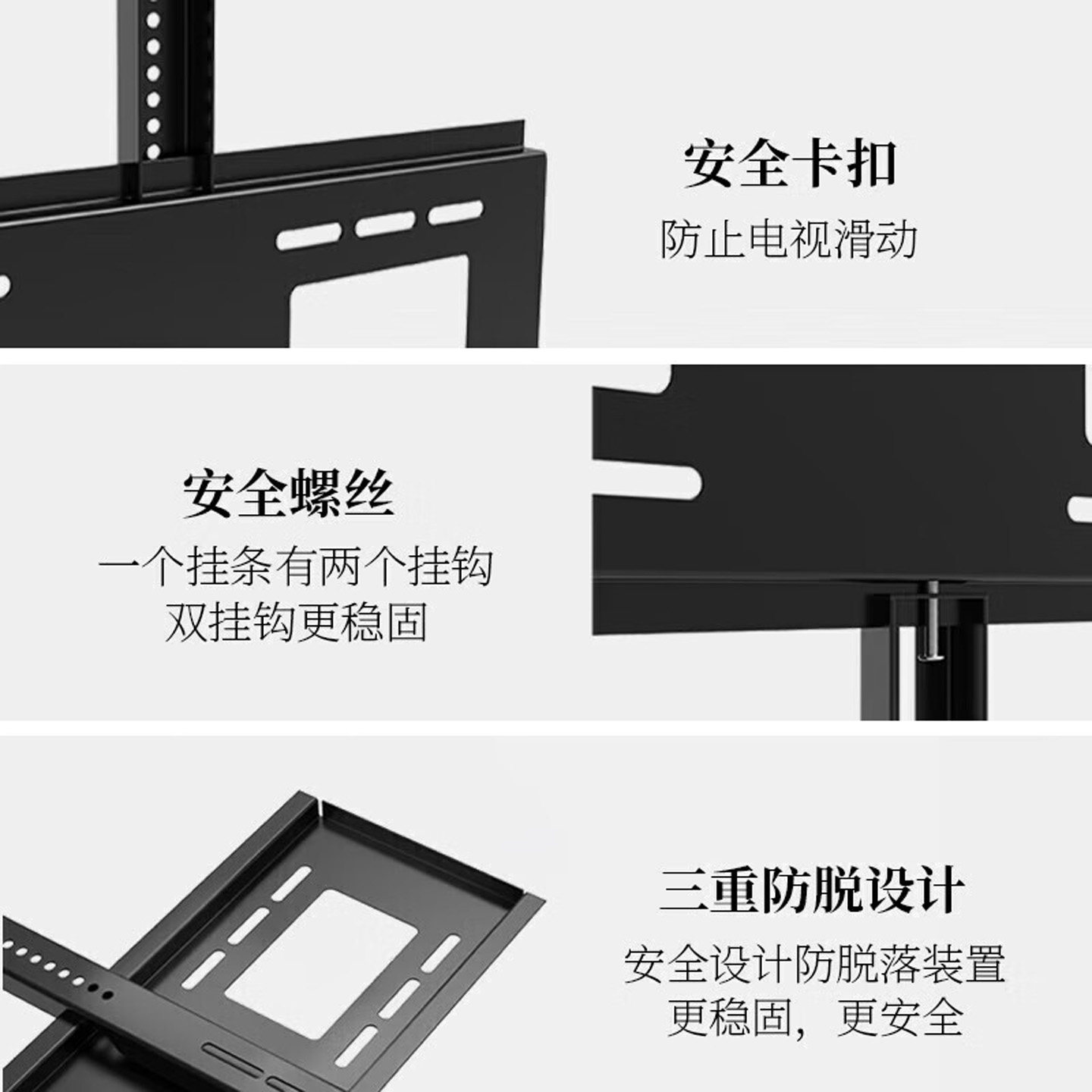 安全卡扣

防止电视滑动

安全螺丝

一个挂条有两个挂钩
双挂钩更稳固

三重防脱设计

安全设计防脱落装置
更稳固，更安全