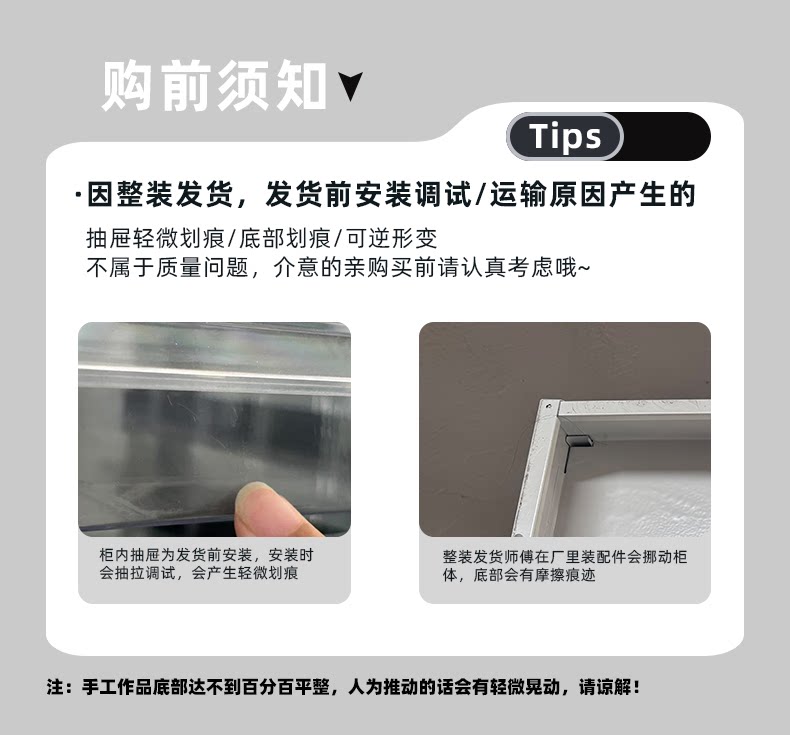 购前须知

Tips

·因整装发货，发货前安装调试/运输原因产生的

抽屉轻微划痕/底部划痕/可逆形变
不属于质量问题，介意的亲购买前请认真考虑哦~

柜内抽屉为发货前安装，安装时会抽拉调试，会产生轻微划痕

整装发货师傅在厂里装配件会挪动柜体，底部会有摩擦痕迹

注：手工作品底部达不到百分百平整，人为推动的话会有轻微晃动，请谅解！