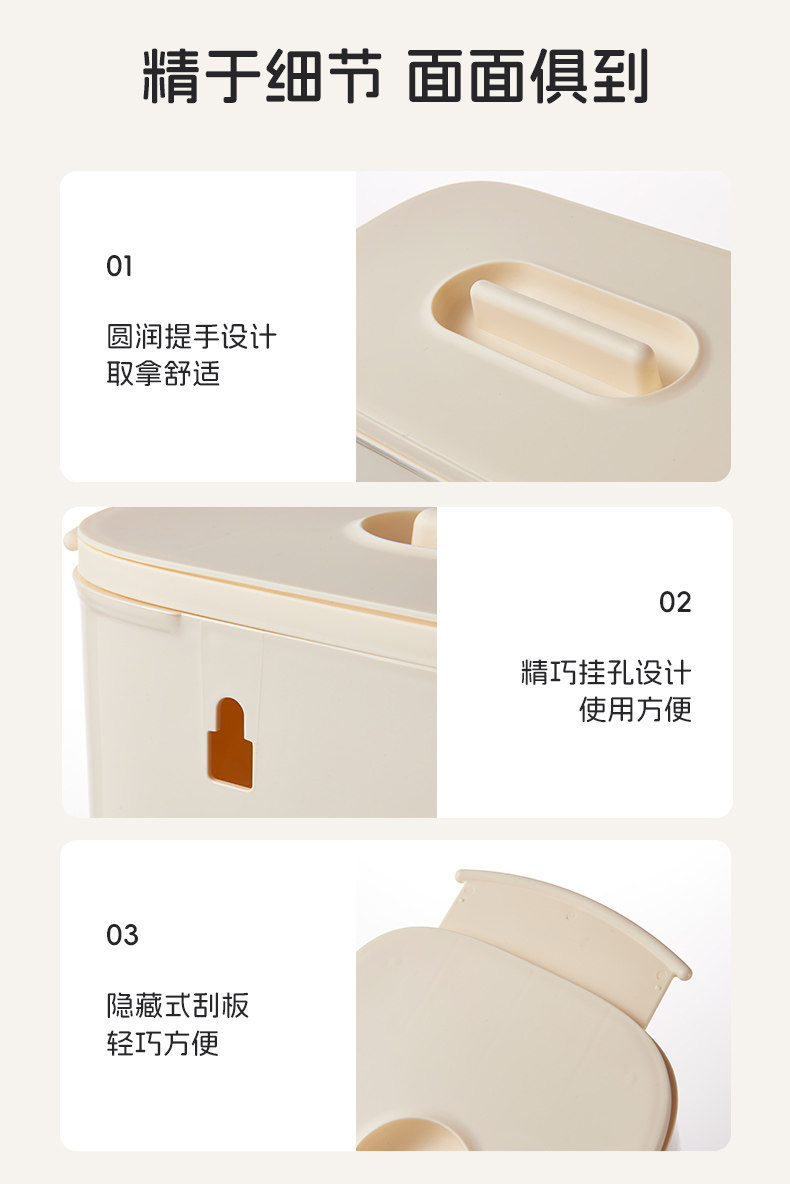 精于细节 面面俱到

01

圆润提手设计
取拿舒适

02

精巧挂孔设计
使用方便

03

隐藏式刮板
轻巧方便