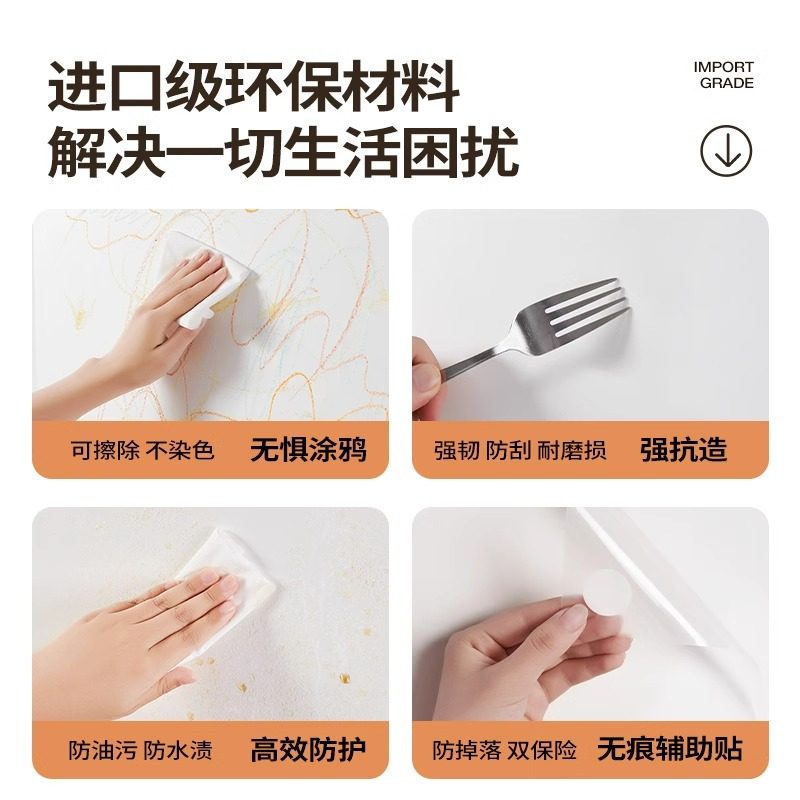 进口级环保材料
解决一切生活困扰

IMPORT GRADE

可擦除 不染色 无惧涂鸦

强韧 防刮 耐磨损 强抗造

防油污 防水渍 高效防护

防掉落 双保险 无痕辅助贴