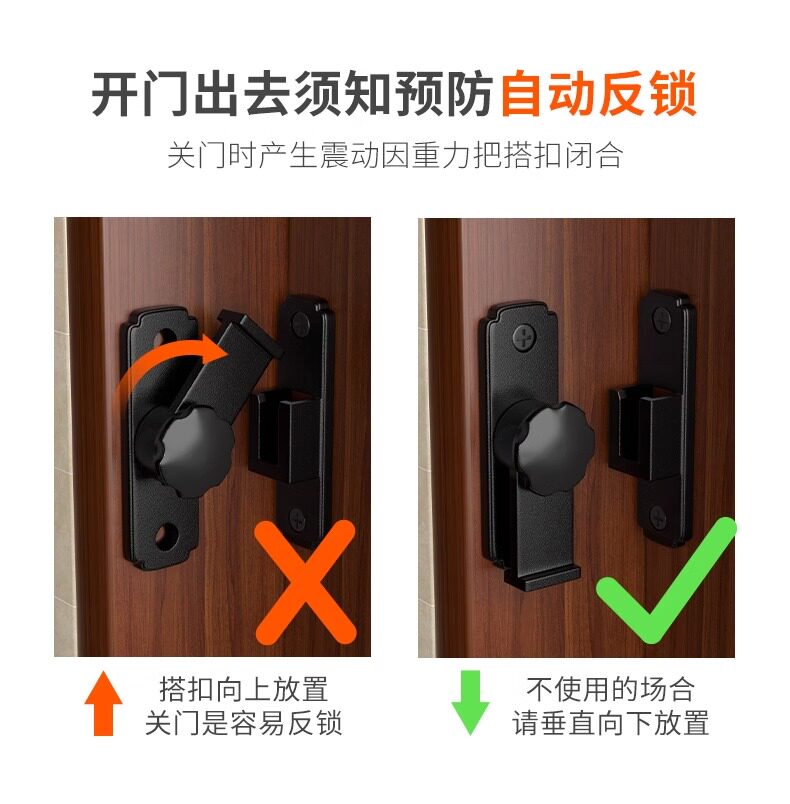 开门出去须知预防自动反锁

关门时产生震动因重力把搭扣闭合

搭扣向上放置
关门是容易反锁

不使用的场合
请垂直向下放置