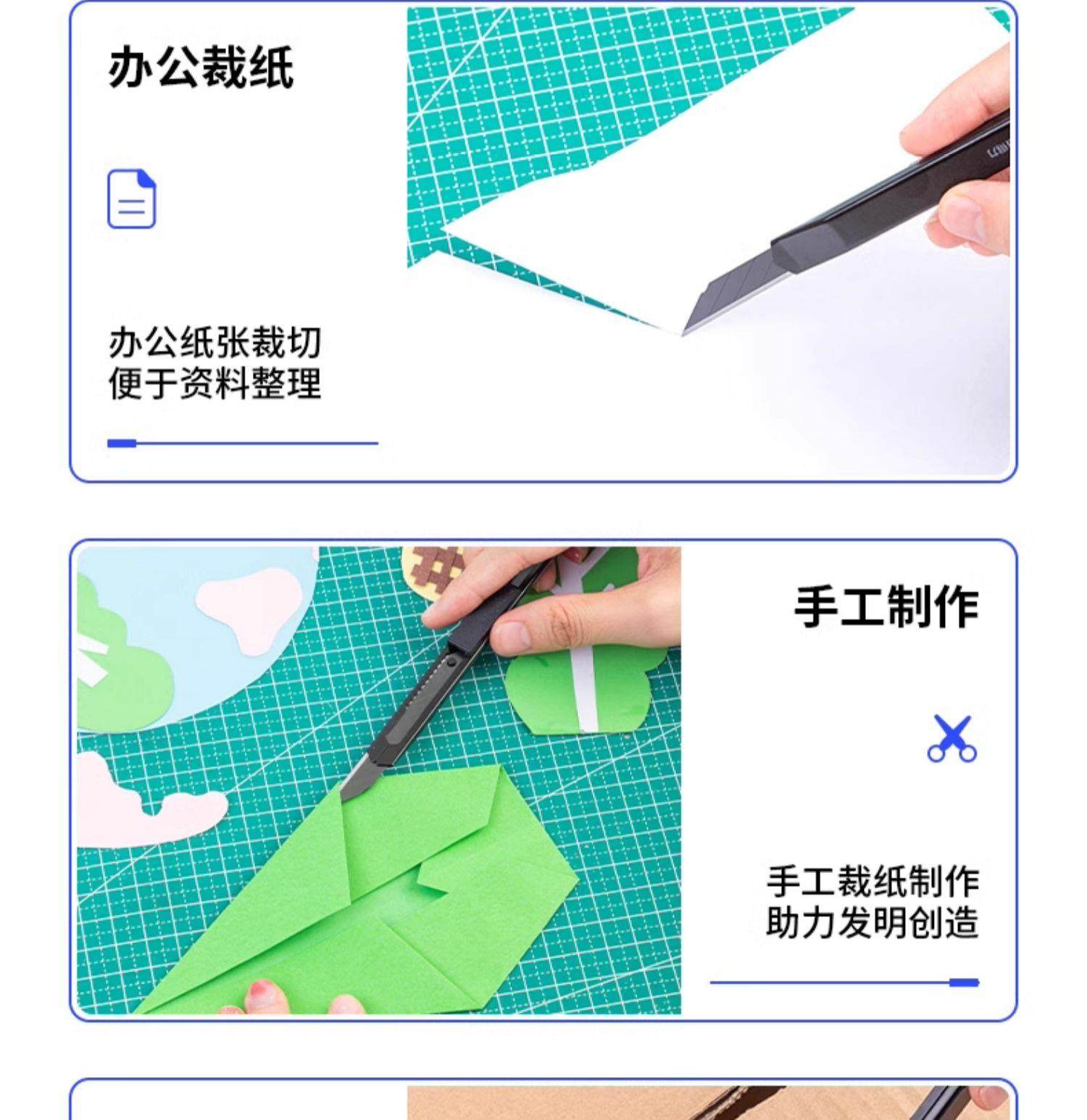 办公裁纸

办公纸张裁切
便于资料整理

手工制作

手工裁纸制作
助力发明创造