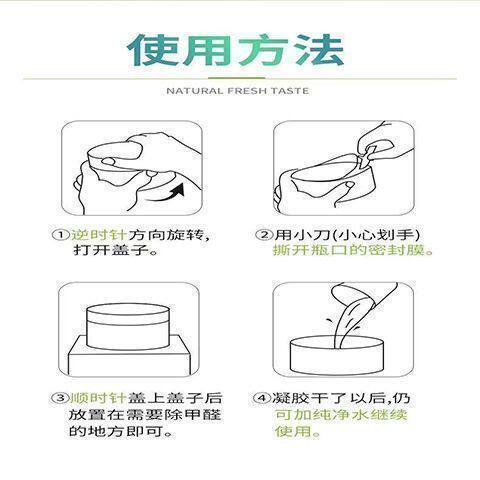 使用方法

NATURAL FRESH TASTE

①逆时针方向旋转，打开盖子。

②用小刀(小心划手)撕开瓶口的密封膜。

③顺时针盖上盖子后放置在需要除甲醛的地方即可。

④凝胶干了以后,仍可加纯净水继续使用。