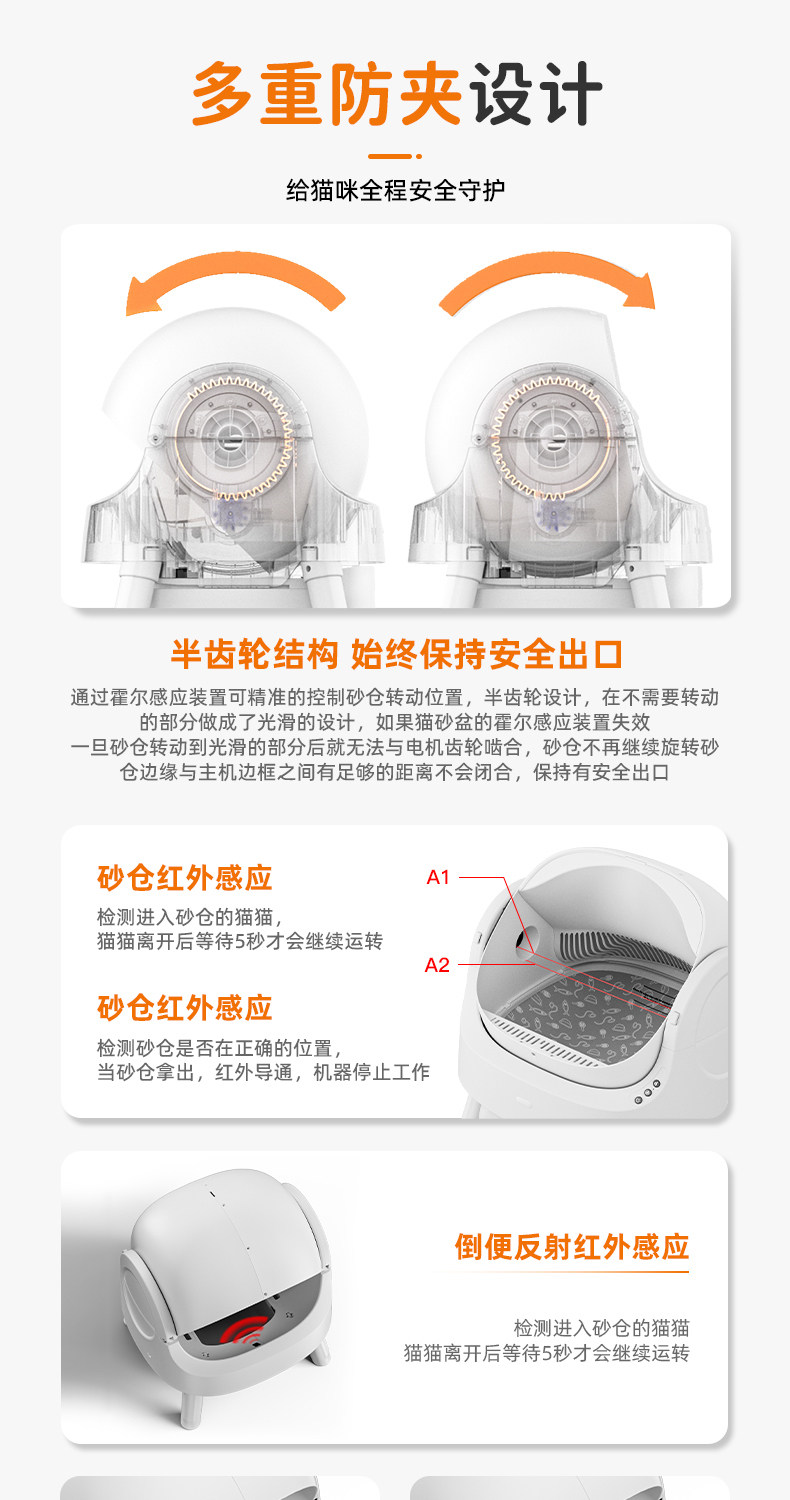 多重防夹设计

给猫咪全程安全守护

半齿轮结构 始终保持安全出口

通过霍尔感应装置可精准的控制砂仓转动位置，半齿轮设计，在不需要转动的部分做成了光滑的设计，如果猫砂盆的霍尔感应装置失效
一旦砂仓转动到光滑的部分后就无法与电机齿轮啮合，砂仓不再继续旋转砂仓边缘与主机边框之间有足够的距离不会闭合，保持有安全出口

砂仓红外感应

检测进入砂仓的猫猫，
猫猫离开后等待5秒才会继续运转

砂仓红外感应

检测砂仓是否在正确的位置，
当砂仓拿出，红外导通，机器停止工作

A1

A2

倒便反射红外感应

检测进入砂仓的猫猫
猫猫离开后等待5秒才会继续运转