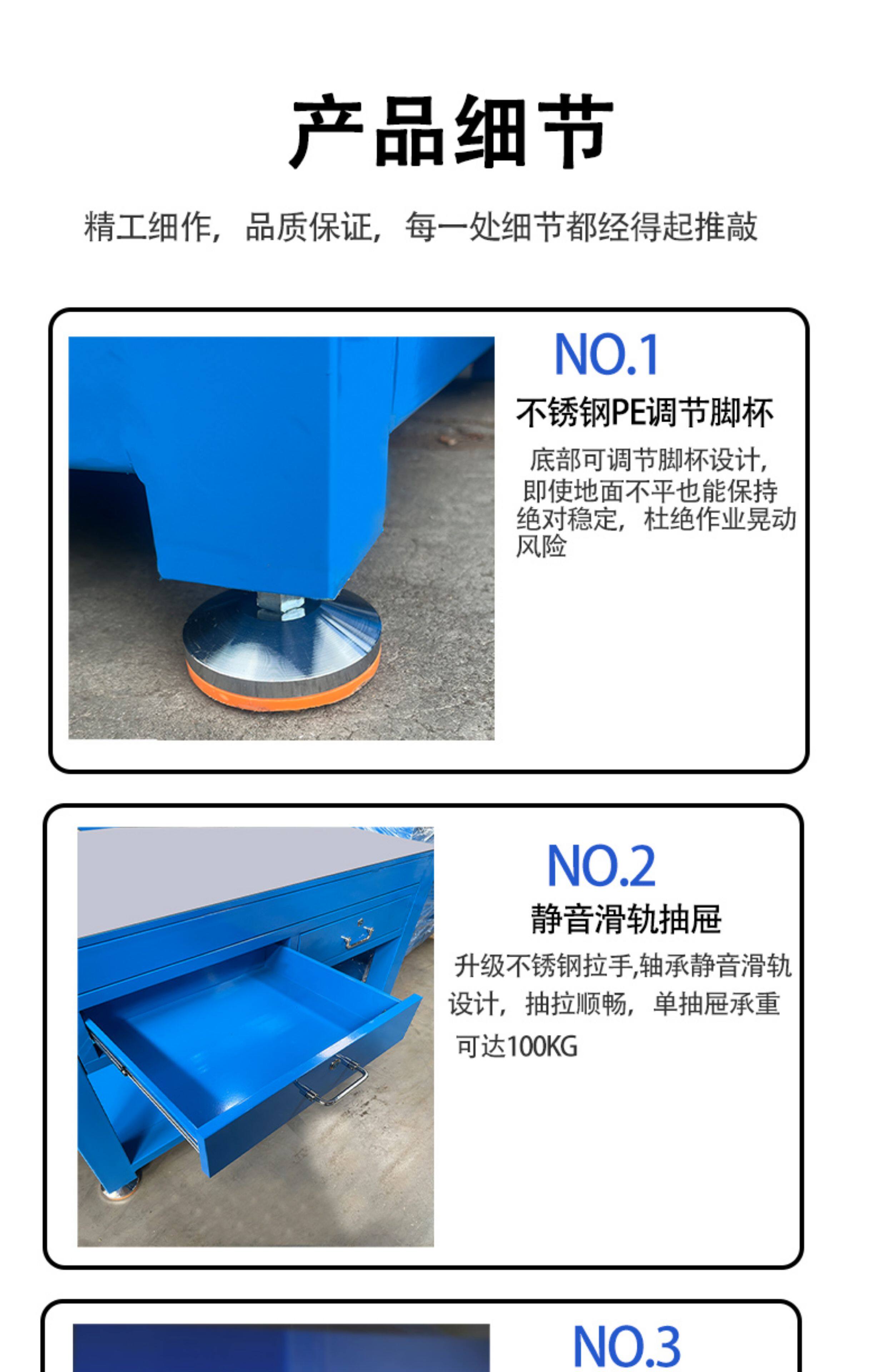 产品细节

精工细作，品质保证，每一处细节都经得起推敲

NO.1

不锈钢PE调节脚杯

底部可调节脚杯设计，即使地面不平也能保持绝对稳定，杜绝作业晃动风险

NO.2

静音滑轨抽屉

升级不锈钢拉手,轴承静音滑轨设计，抽拉顺畅，单抽屉承重可达100KG

NO.3