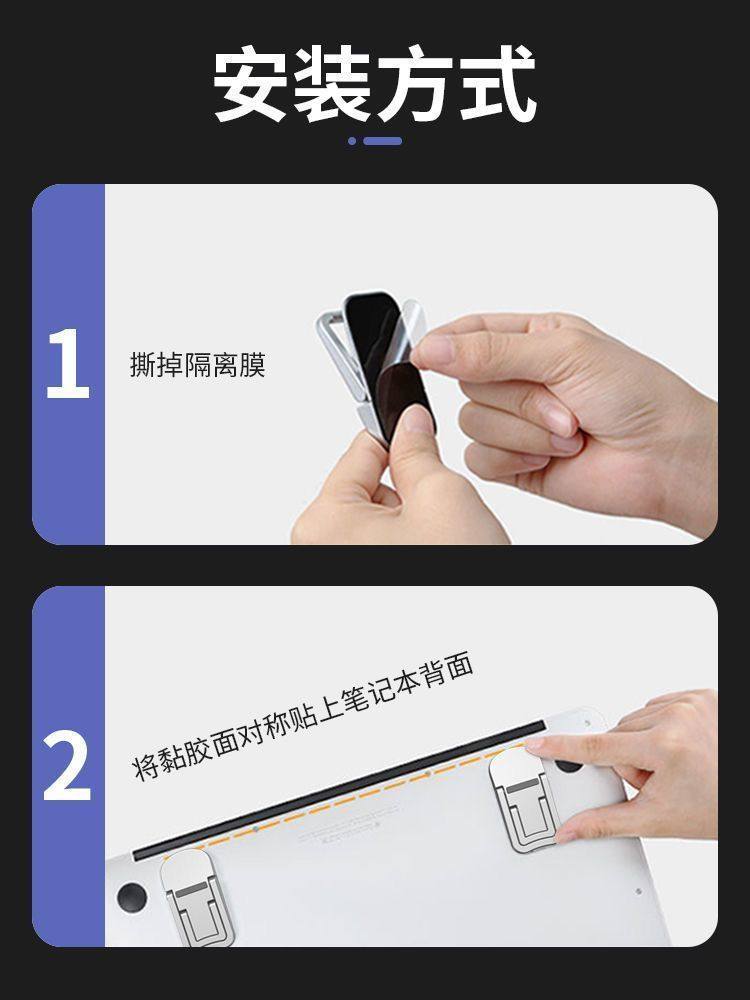 安装方式

1

撕掉隔离膜

2

将黏胶面对称贴上笔记本背面