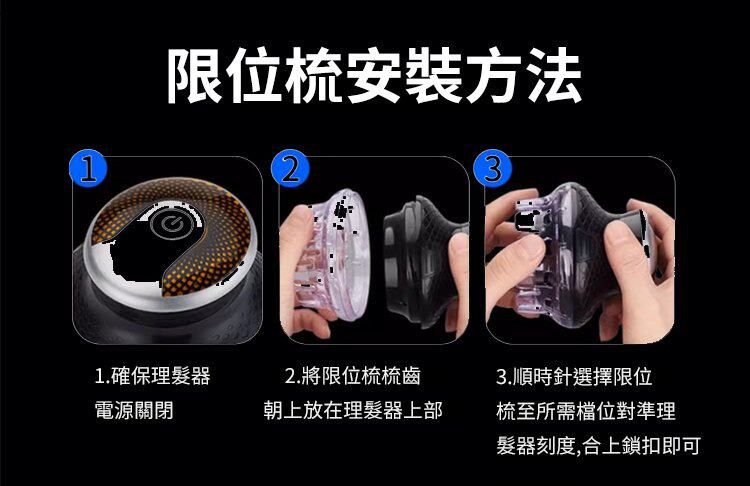 限位梳安裝方法

1

2

3

1.確保理髮器電源關閉

2.將限位梳梳齒朝上放在理髮器上部

3.順時針選擇限位梳至所需檔位對準理髮器刻度,合上鎖扣即可