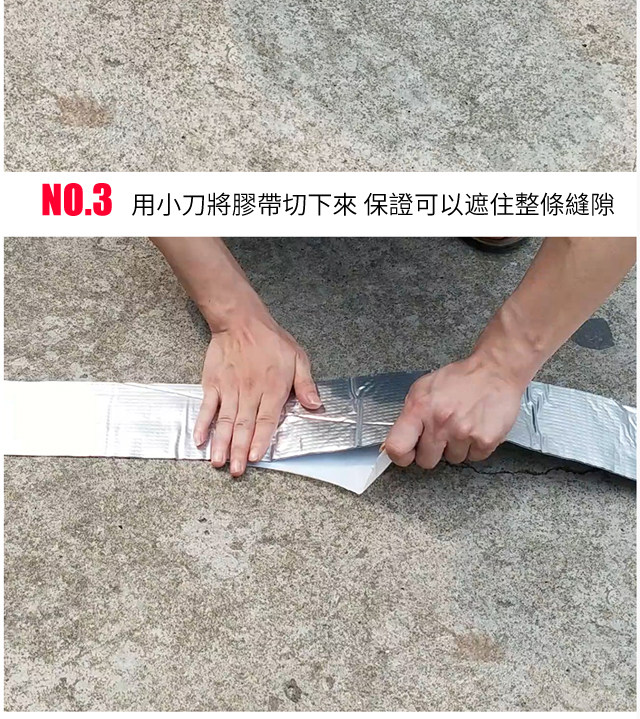 NO.3 用小刀將膠帶切下來 保證可以遮住整條縫隙