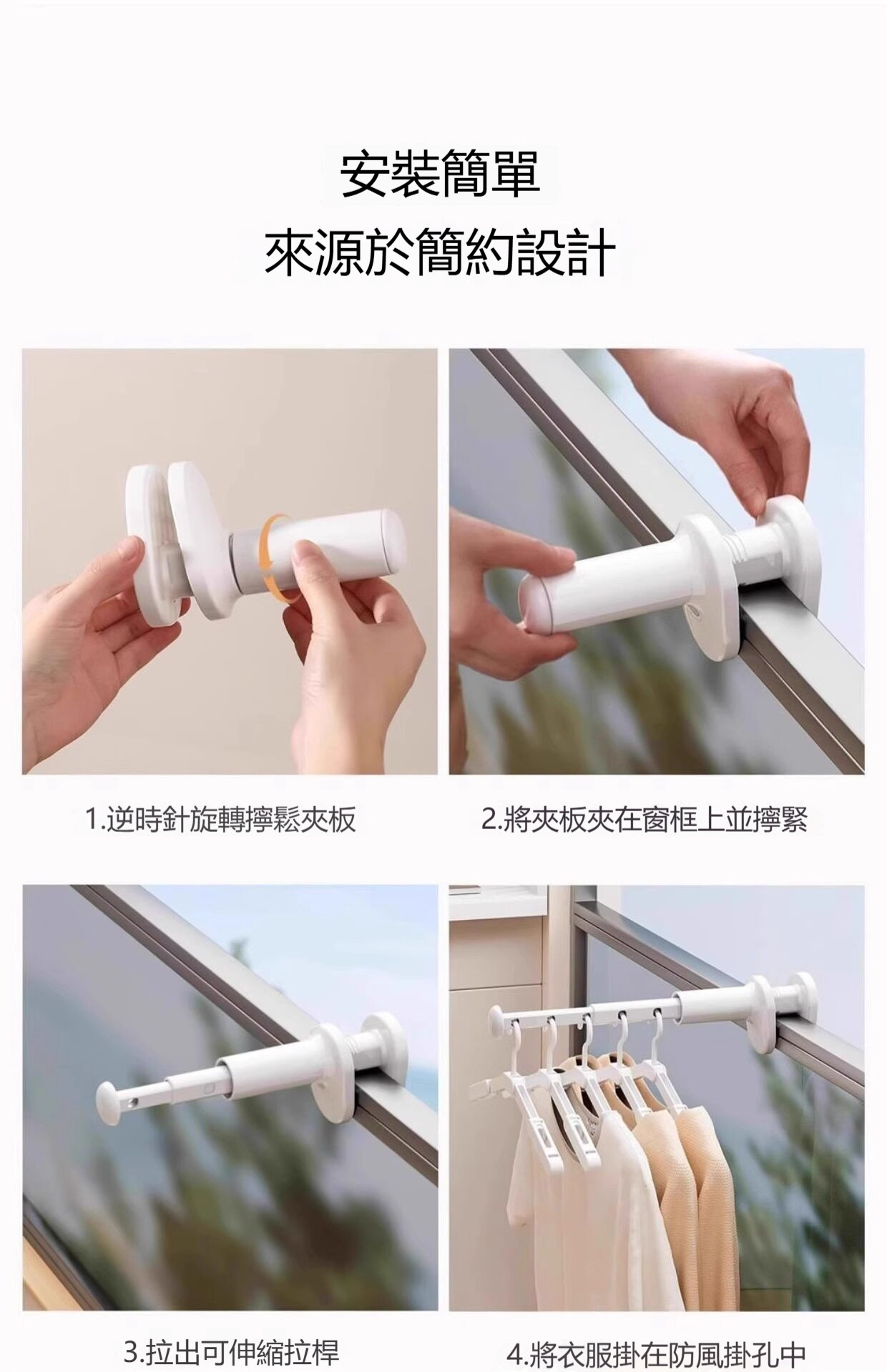 安裝簡單
來源於簡約設計

1.逆時針旋轉擰鬆夾板

2.將夾板夾在窗框上並擰緊

3.拉出可伸縮拉桿

4.將衣服掛在防風掛孔中