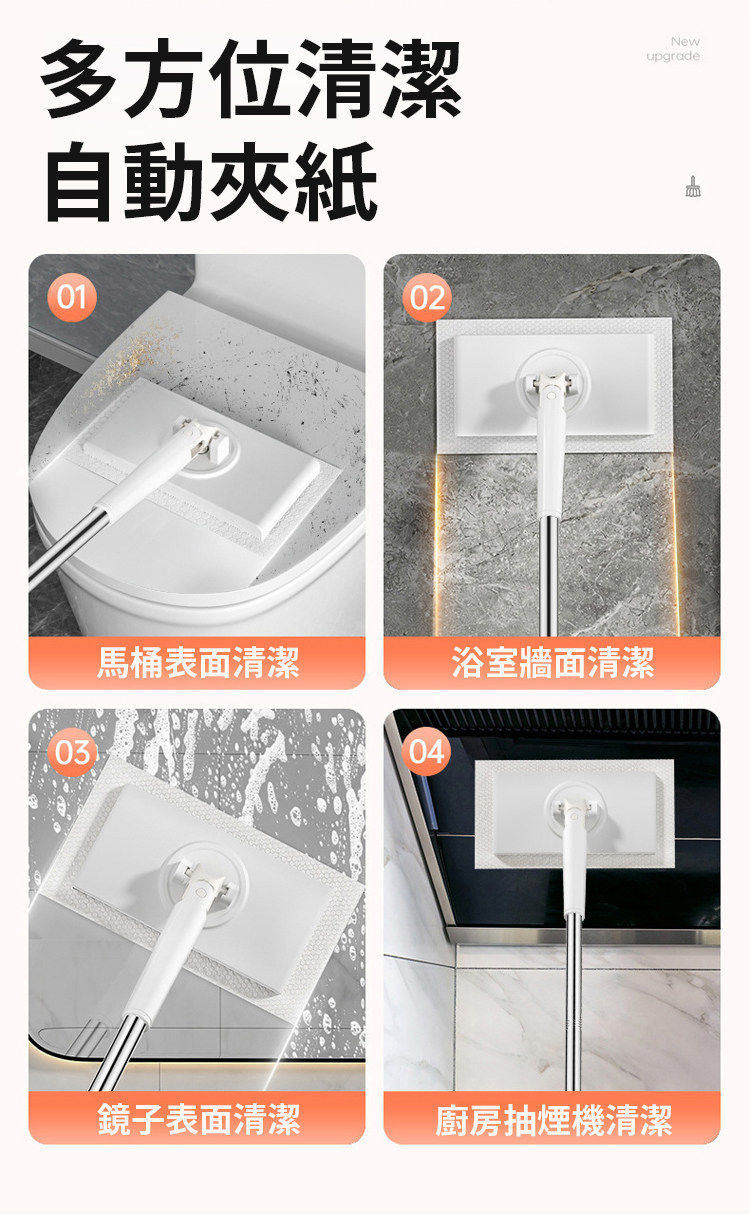 多方位清潔
自動夾紙

New
upgrade

01
馬桶表面清潔

02
浴室牆面清潔

03
鏡子表面清潔

04
廚房抽煙機清潔