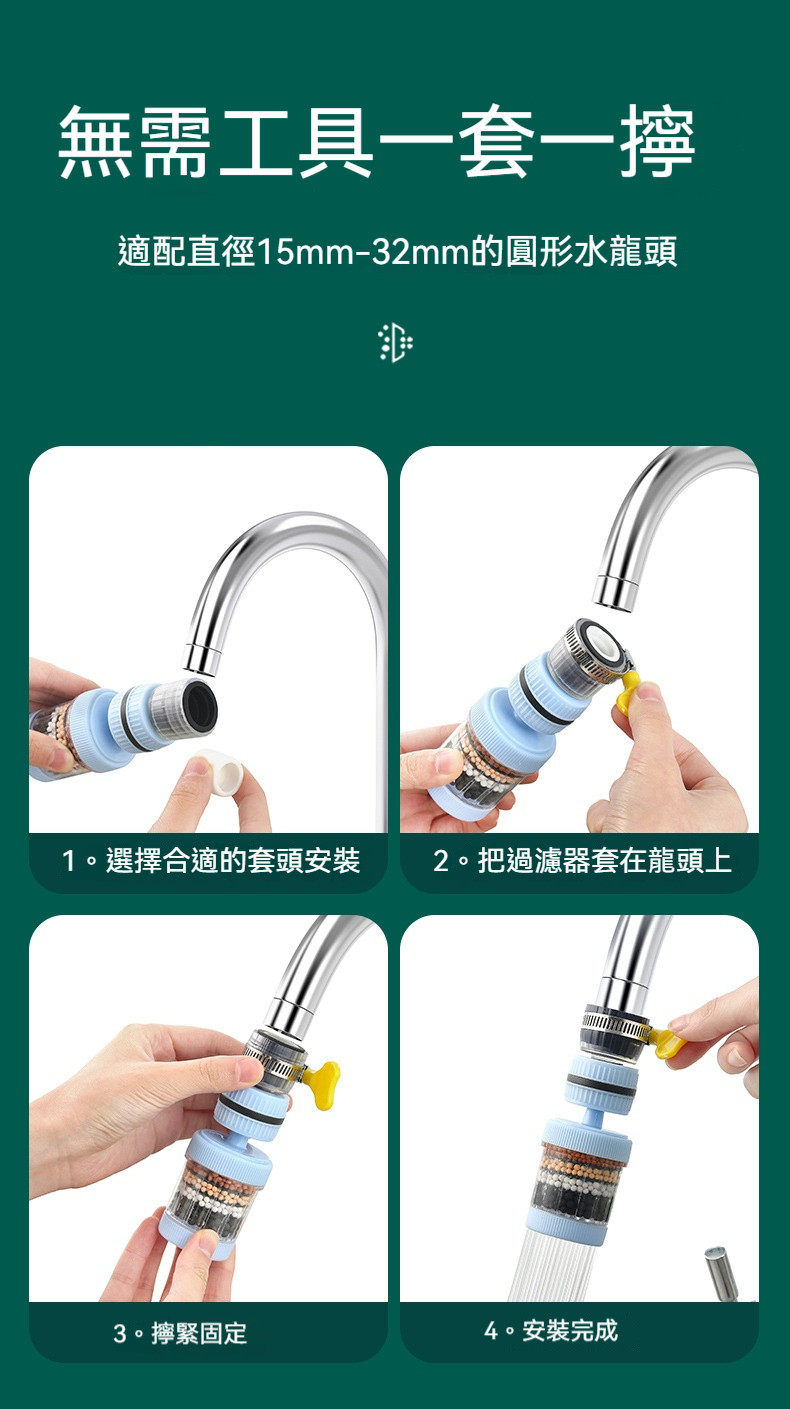 無需工具一套一擰

適配直徑15mm-32mm的圓形水龍頭

1。選擇合適的套頭安裝

2。把過濾器套在龍頭上

3。擰緊固定

4。安裝完成