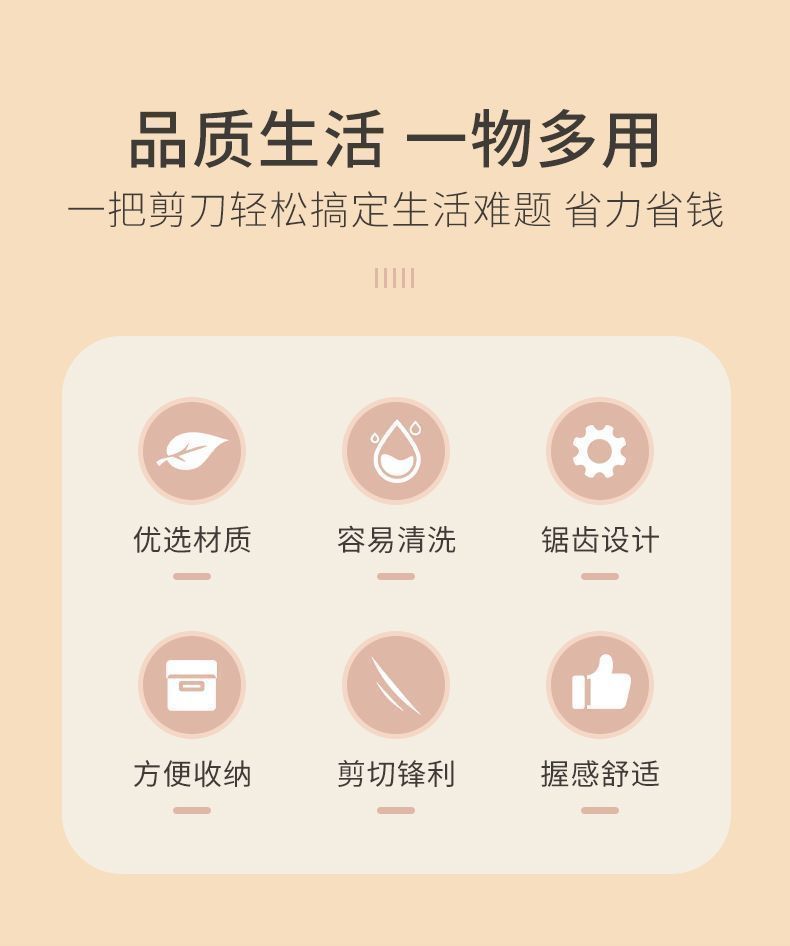 品质生活 一物多用

一把剪刀轻松搞定生活难题 省力省钱

优选材质

容易清洗

锯齿设计

方便收纳

剪切锋利

握感舒适