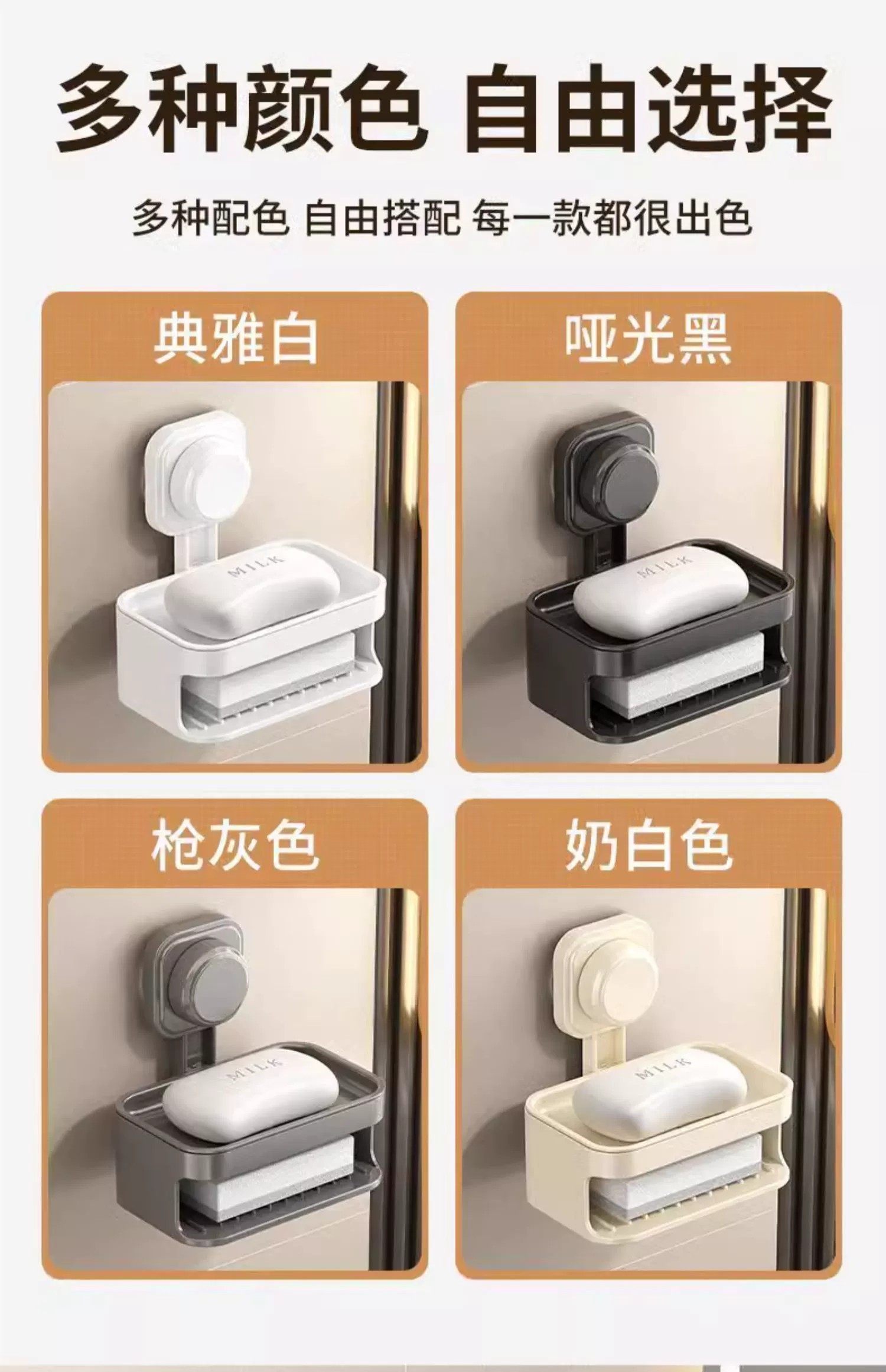 多种颜色 自由选择

多种配色 自由搭配 每一款都很出色

典雅白

MILK

哑光黑

MILK

枪灰色

MILK

奶白色

MILK