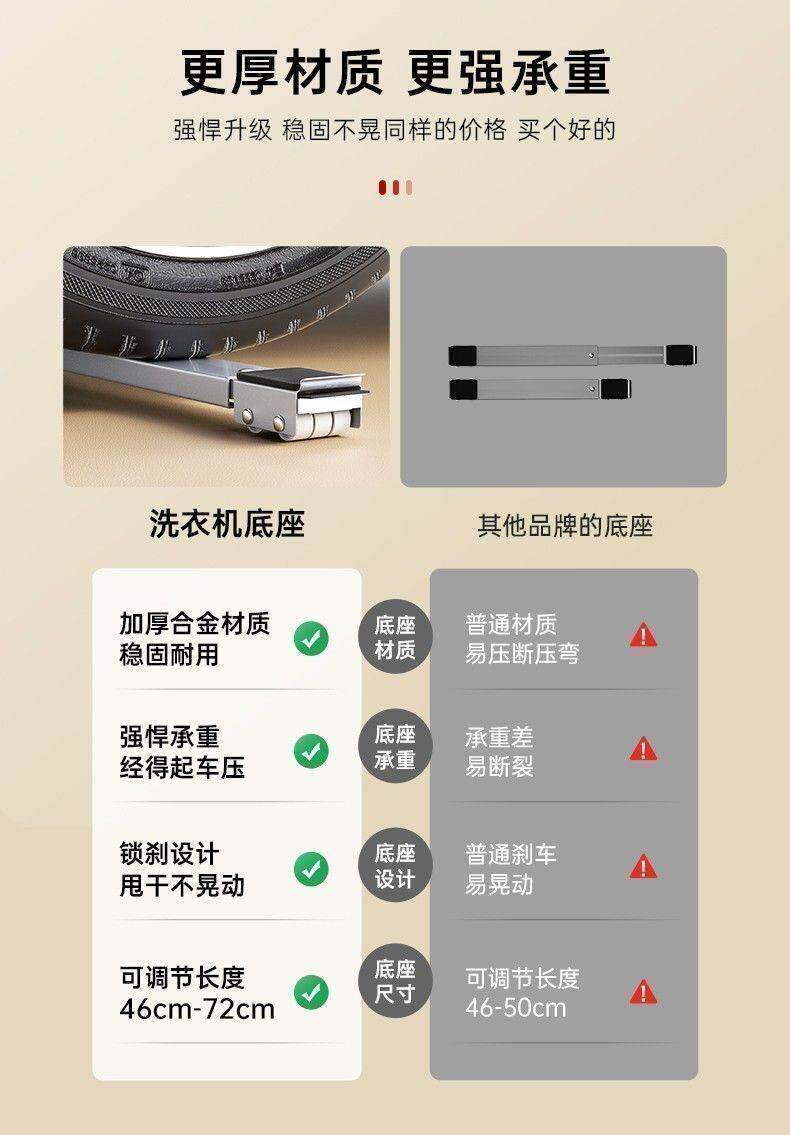 更厚材质 更强承重

强悍升级 稳固不晃同样的价格 买个好的

洗衣机底座

其他品牌的底座

| 洗衣机底座 | | 其他品牌的底座 |
|---|---|---|
| 加厚合金材质 稳固耐用 | 底座材质 | 普通材质 易压断压弯 |
| 强悍承重 经得起车压 | 底座承重 | 承重差 易断裂 |
| 锁刹设计 甩干不晃动 | 底座设计 | 普通刹车 易晃动 |
| 可调节长度 46cm-72cm | 底座尺寸 | 可调节长度 46-50cm |