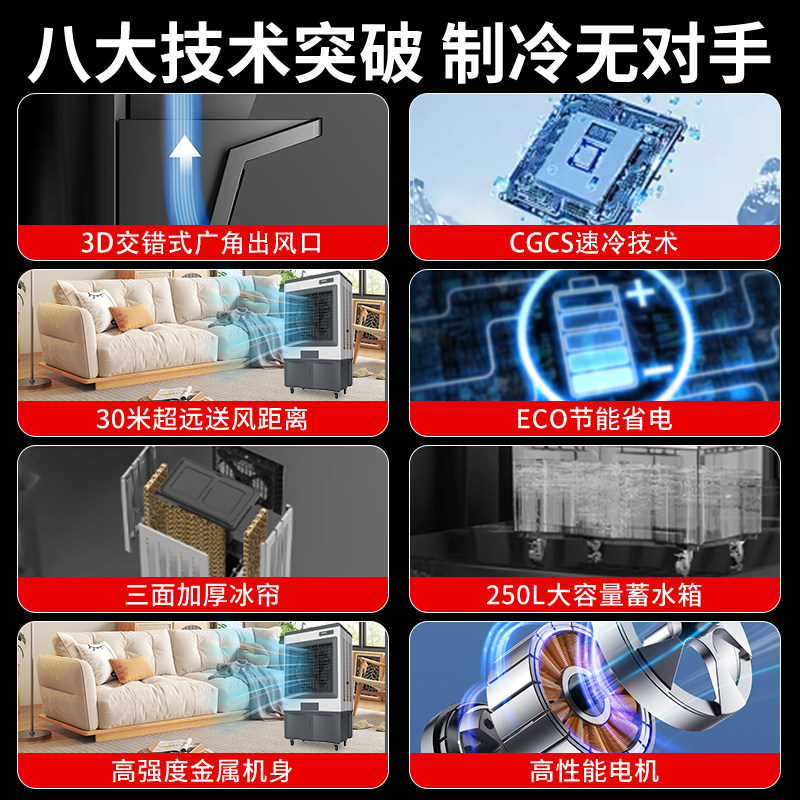 八大技术突破 制冷无对手

3D交错式广角出风口

CGCS速冷技术

30米超远送风距离

ECO节能省电

三面加厚冰帘

250L大容量蓄水箱

高强度金属机身

高性能电机