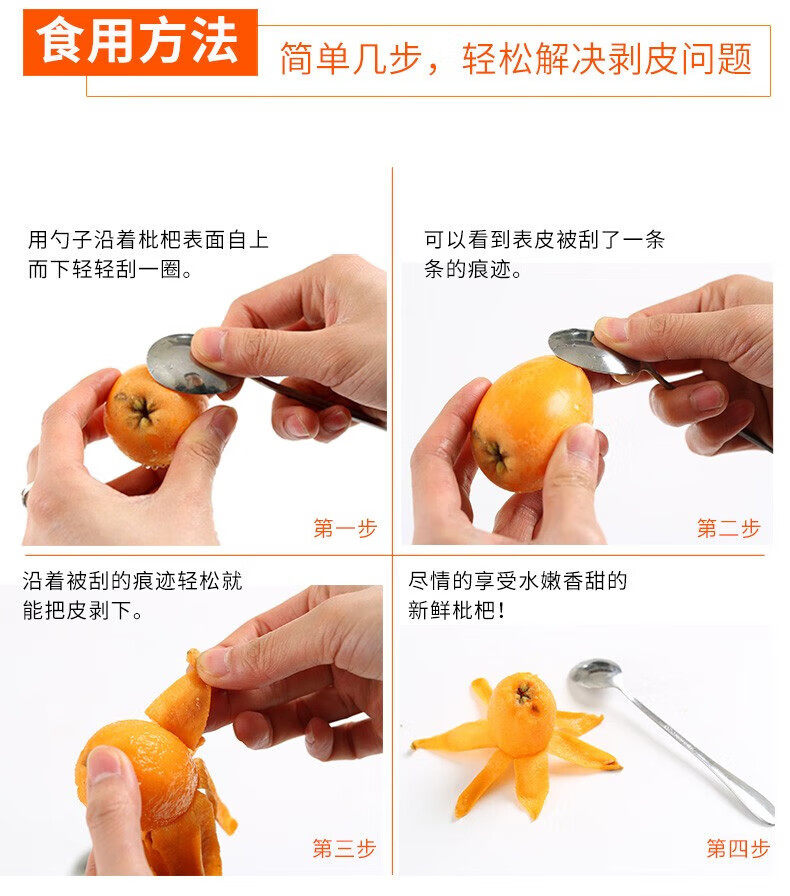 食用方法

简单几步，轻松解决剥皮问题

用勺子沿着枇杷表面自上而下轻轻刮一圈。

第一步

可以看到表皮被刮了一条条的痕迹。

第二步

沿着被刮的痕迹轻松就能把皮剥下。

第三步

尽情的享受水嫩香甜的新鲜枇杷！

第四步