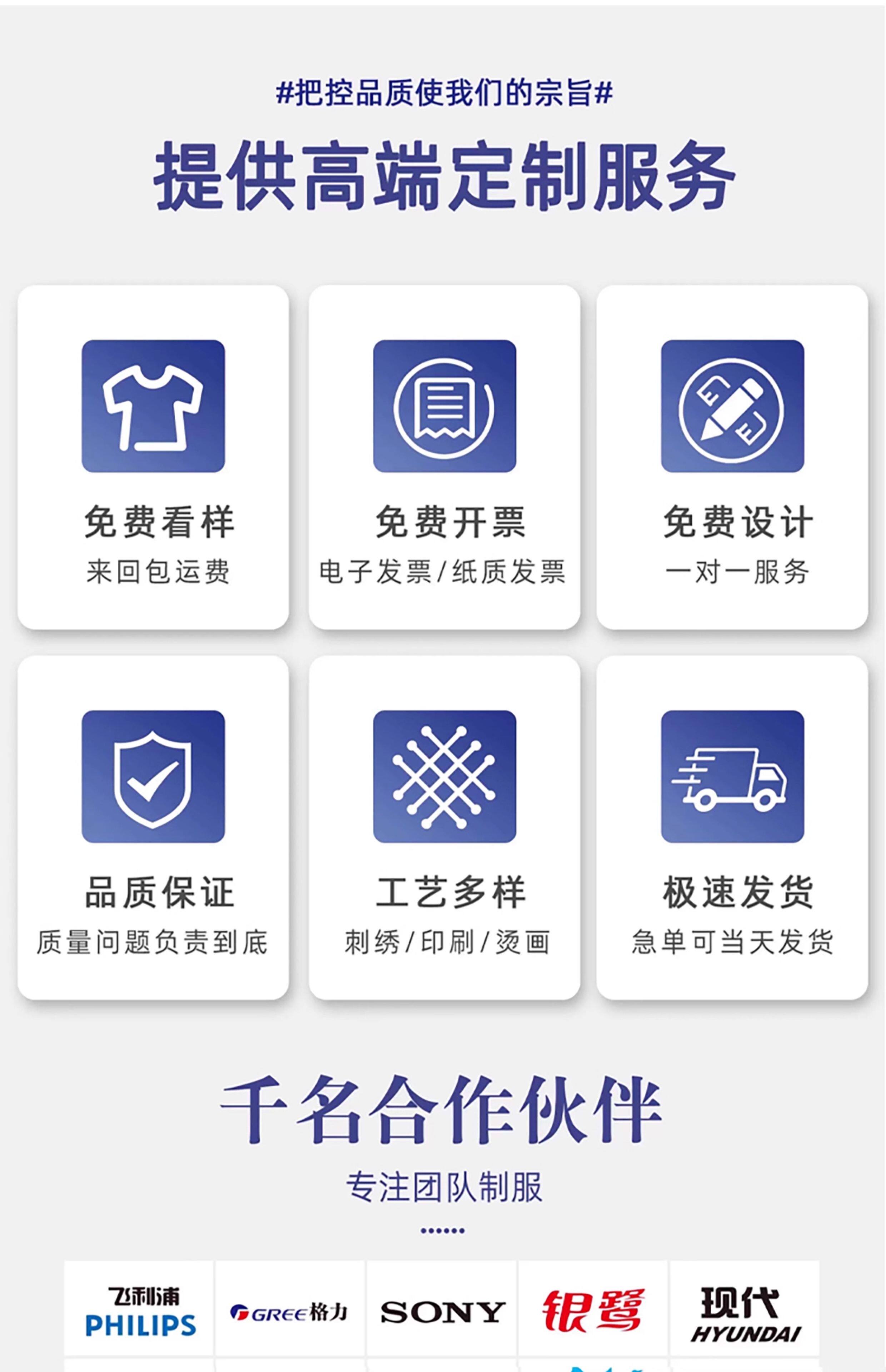 #把控品质使我们的宗旨#

提供高端定制服务

免费看样
来回包运费

免费开票
电子发票/纸质发票

免费设计
一对一服务

品质保证
质量问题负责到底

工艺多样
刺绣/印刷/烫画

极速发货
急单可当天发货

千名合作伙伴

专注团队制服

飞利浦
PHILIPS

GREE格力

SONY

银鹭

现代
HYUNDAI