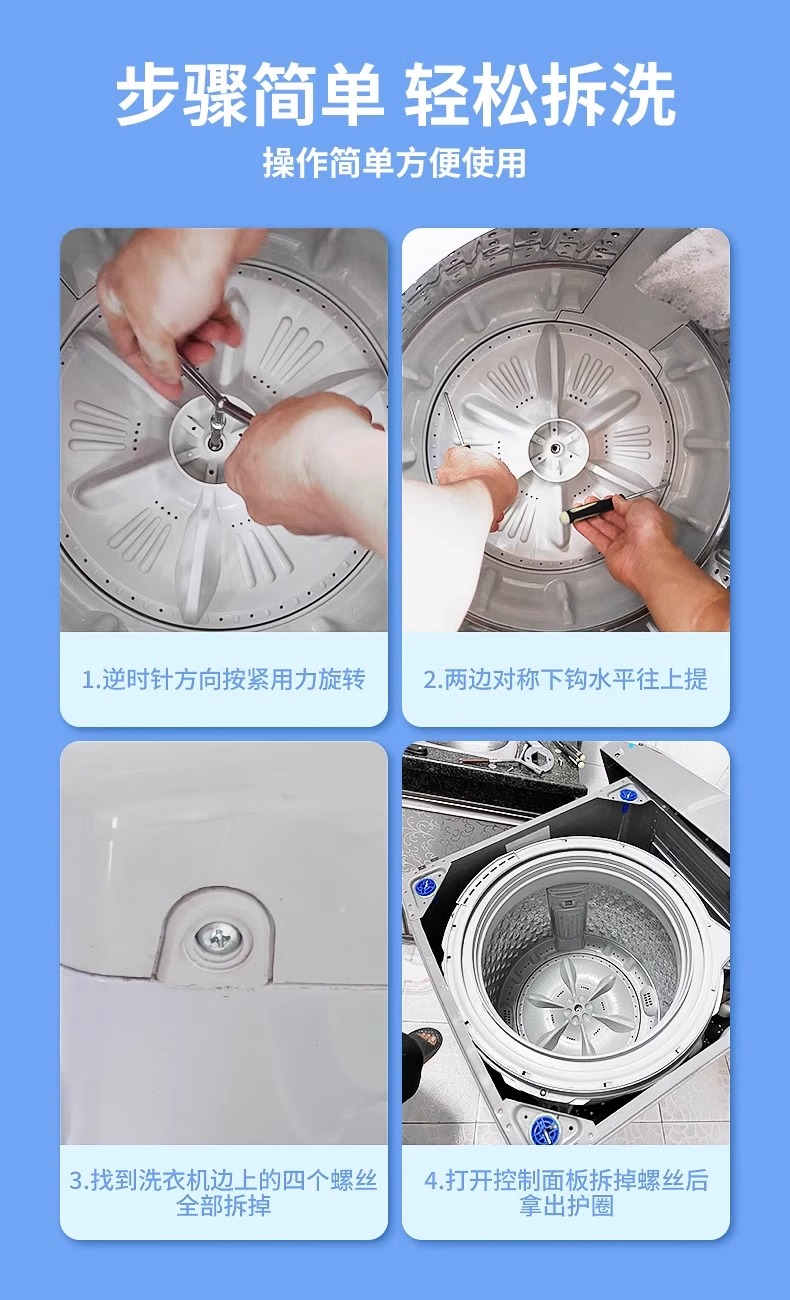 步骤简单 轻松拆洗

操作简单方便使用

1.逆时针方向按紧用力旋转

2.两边对称下钩水平往上提

3.找到洗衣机边上的四个螺丝全部拆掉

4.打开控制面板拆掉螺丝后拿出护圈