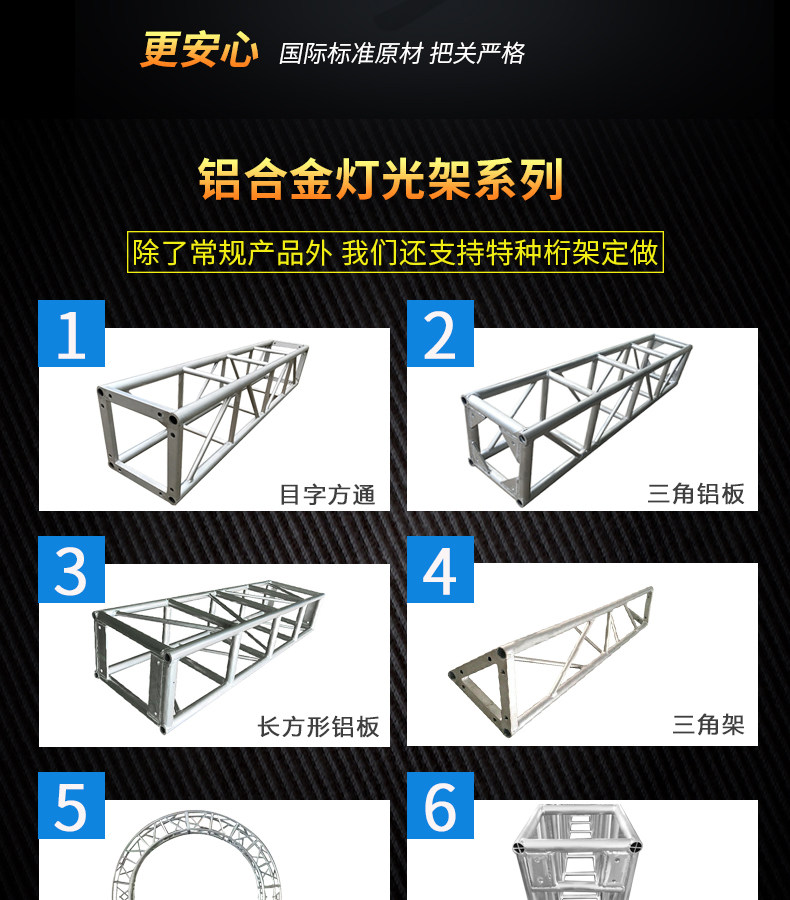 更安心 国际标准原材 把关严格

铝合金灯光架系列

除了常规产品外 我们还支持特种桁架定做

1

目字方通

2

三角铝板

3

长方形铝板

4

三角架

5

6