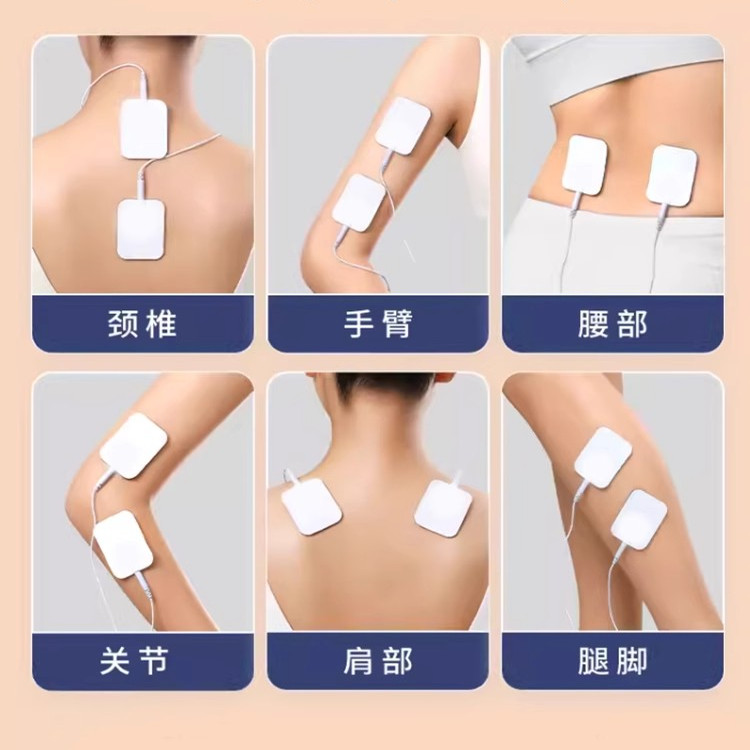 颈椎

手臂

腰部

关节

肩部

腿脚