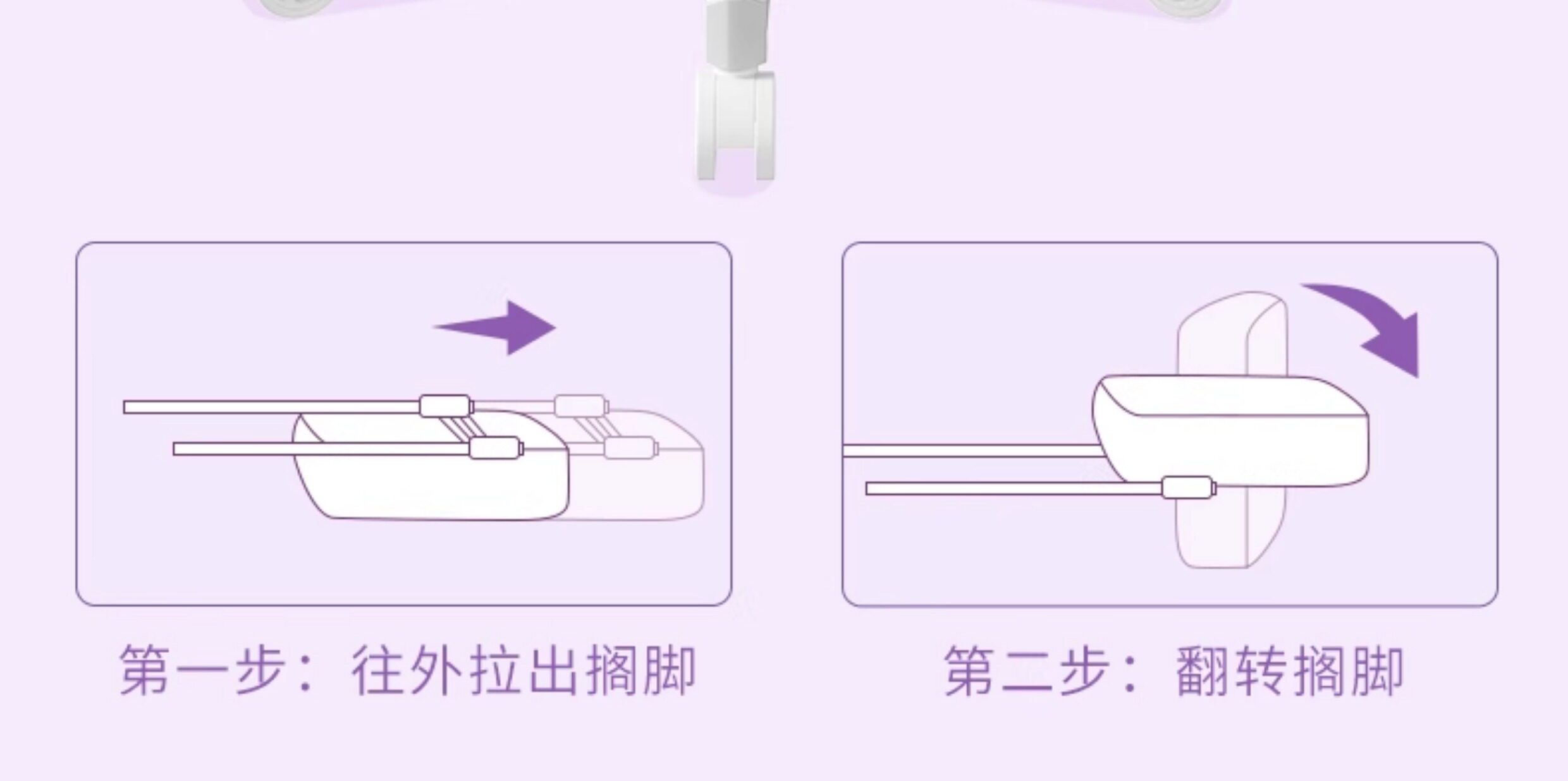 第一步：往外拉出搁脚

第二步：翻转搁脚