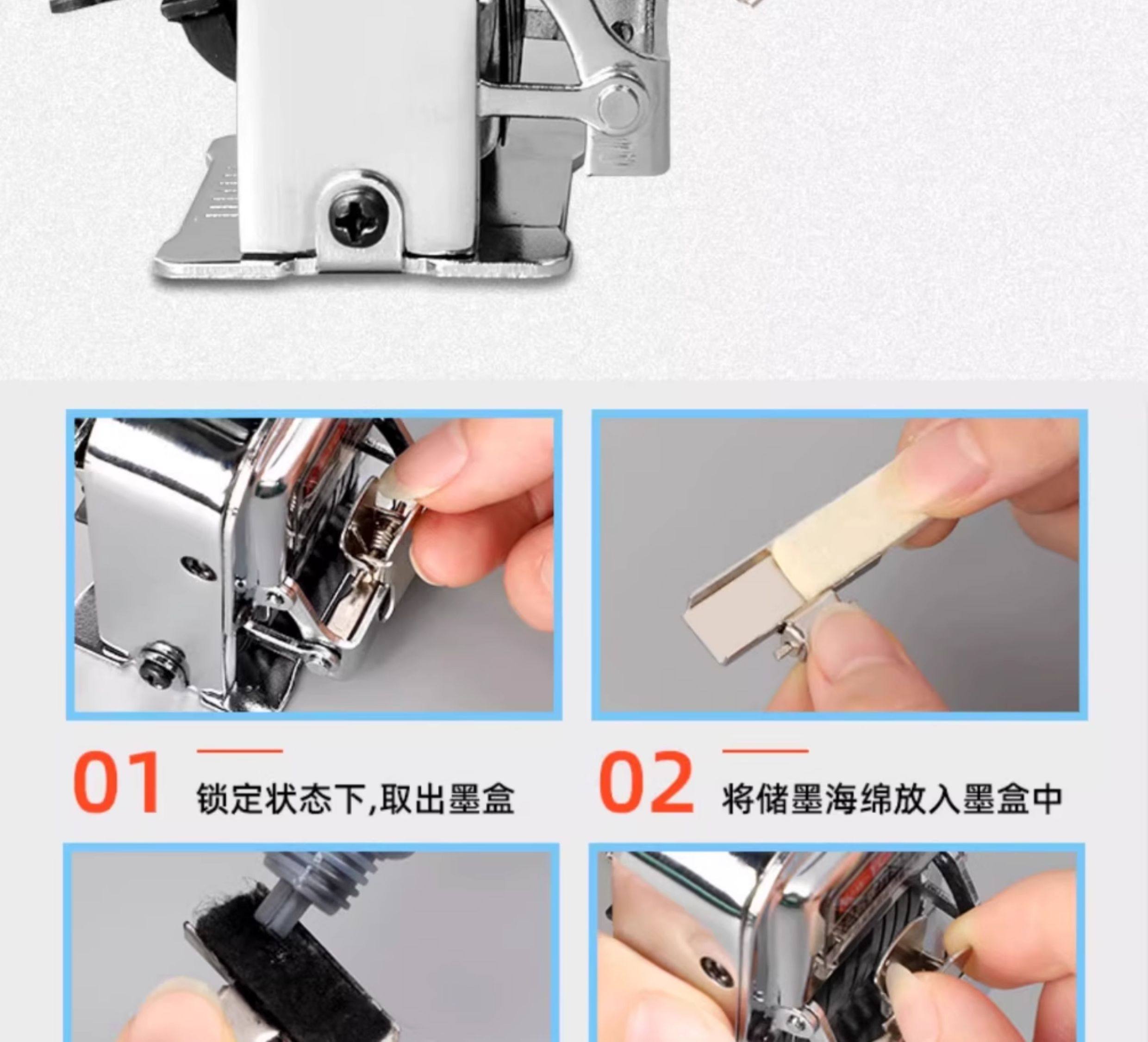 01 锁定状态下,取出墨盒

02 将储墨海绵放入墨盒中