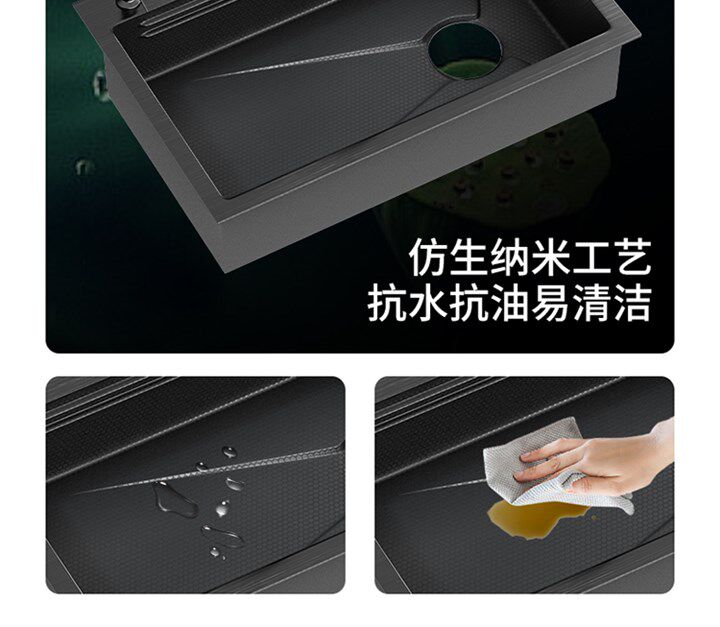 仿生纳米工艺
抗水抗油易清洁