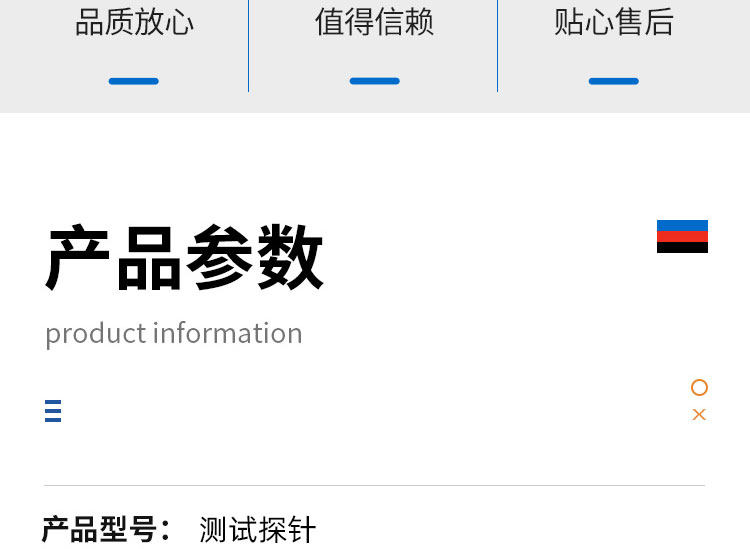 品质放心 值得信赖 贴心售后

产品参数

product information

产品型号： 测试探针