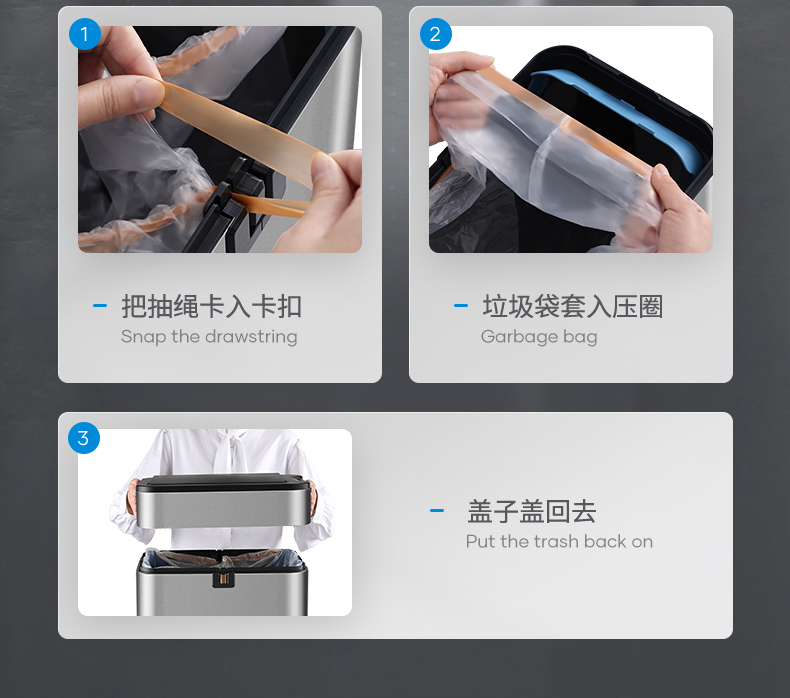 1

- 把抽绳卡入卡扣
Snap the drawstring

2

- 垃圾袋套入压圈
Garbage bag

3

- 盖子盖回去
Put the trash back on